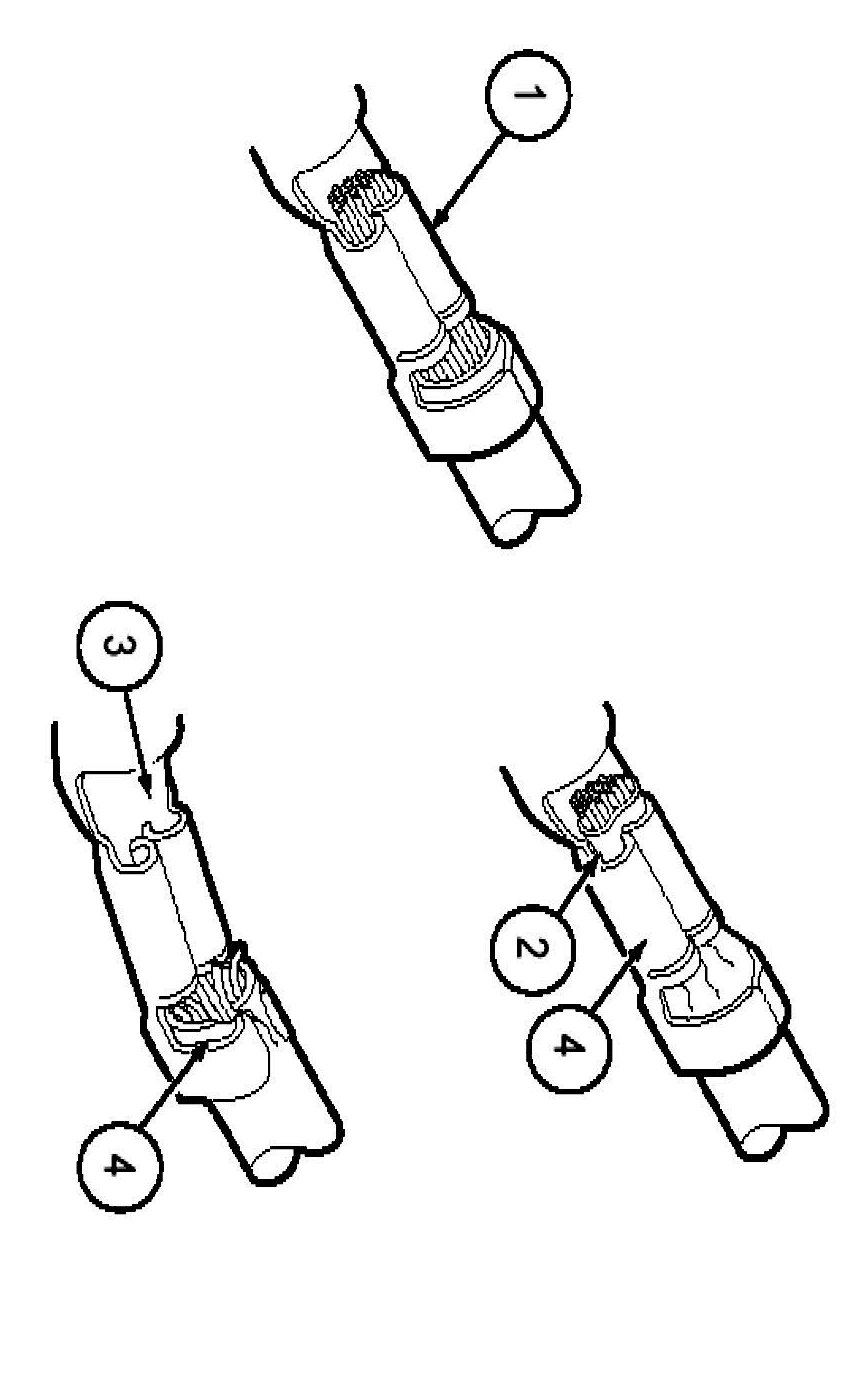 1

3

2

4

4