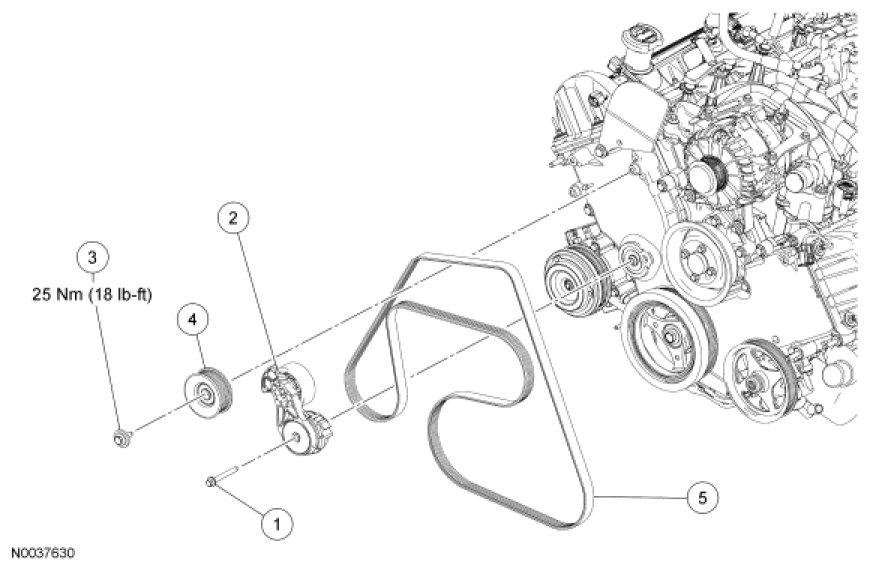 2

3

25 Nm (18 lb-ft)

4

1

5

N0037630