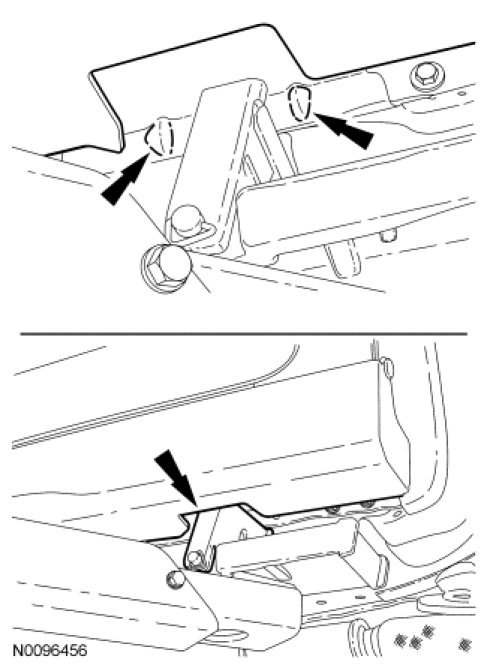 N0096456