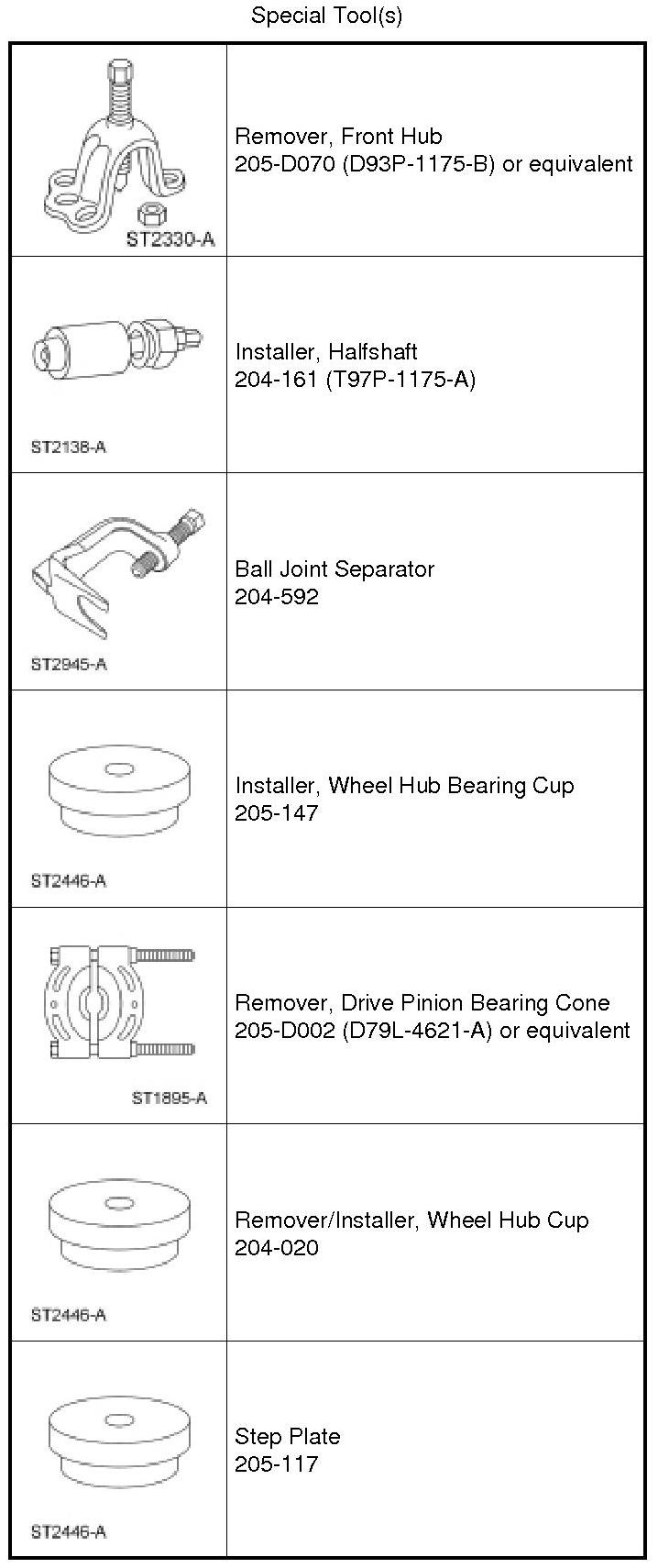 Special Tool(s)

| | |
|---|---|
| ST2330-A | Remover, Front Hub 205-D070 (D93P-1175-B) or equivalent |
| ST2138-A | Installer, Halfshaft 204-161 (T97P-1175-A) |
| ST2945-A | Ball Joint Separator 204-592 |
| ST2446-A | Installer, Wheel Hub Bearing Cup 205-147 |
| ST1895-A | Remover, Drive Pinion Bearing Cone 205-D002 (D79L-4621-A) or equivalent |
| ST2446-A | Remover/Installer, Wheel Hub Cup 204-020 |
| ST2446-A | Step Plate 205-117 |