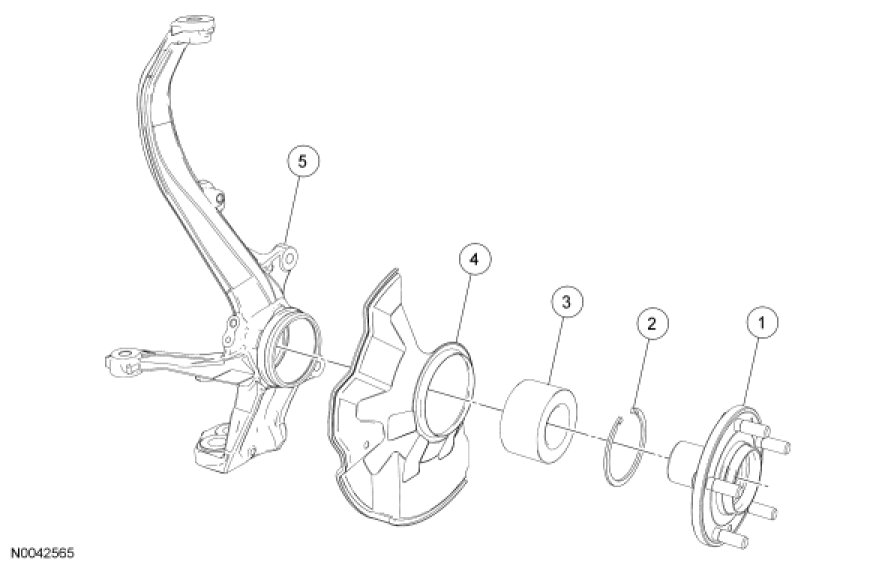 5
4
3
2
1
N0042565