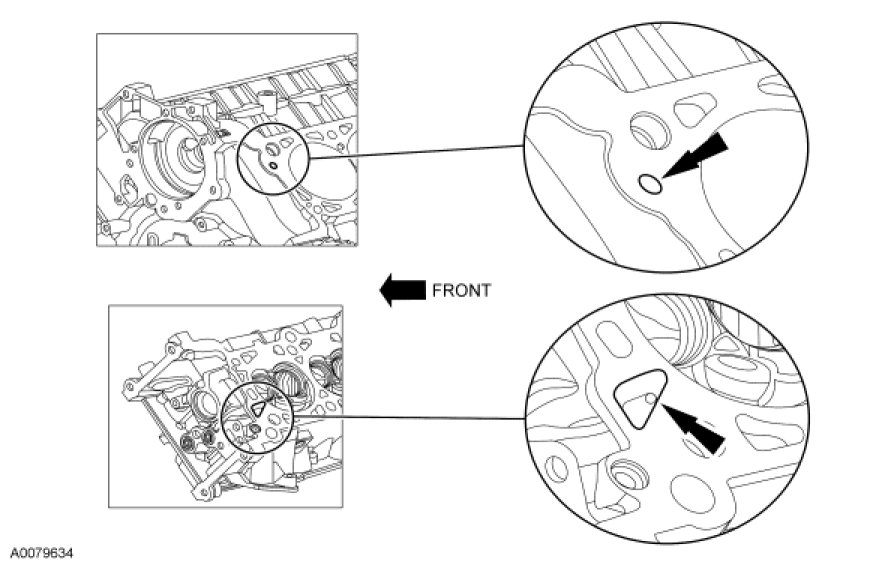 FRONT

A0079634