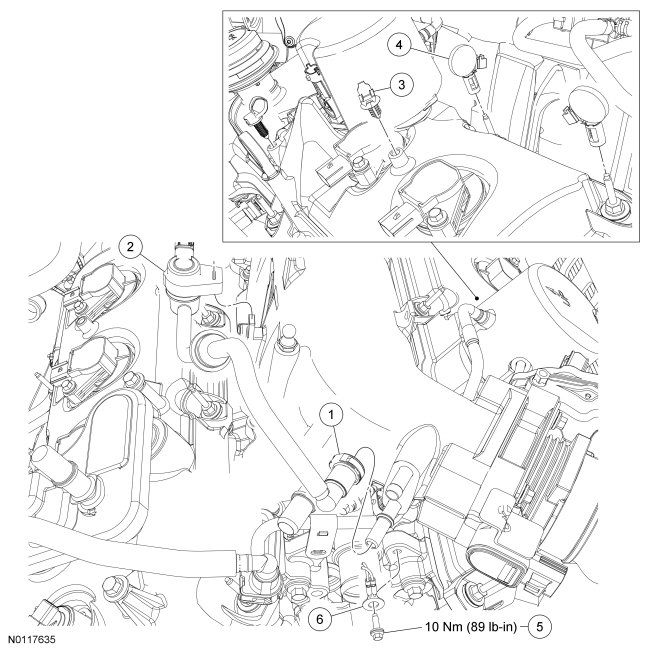 4
3
2
1
6
10 Nm (89 lb-in)
5
N0117635