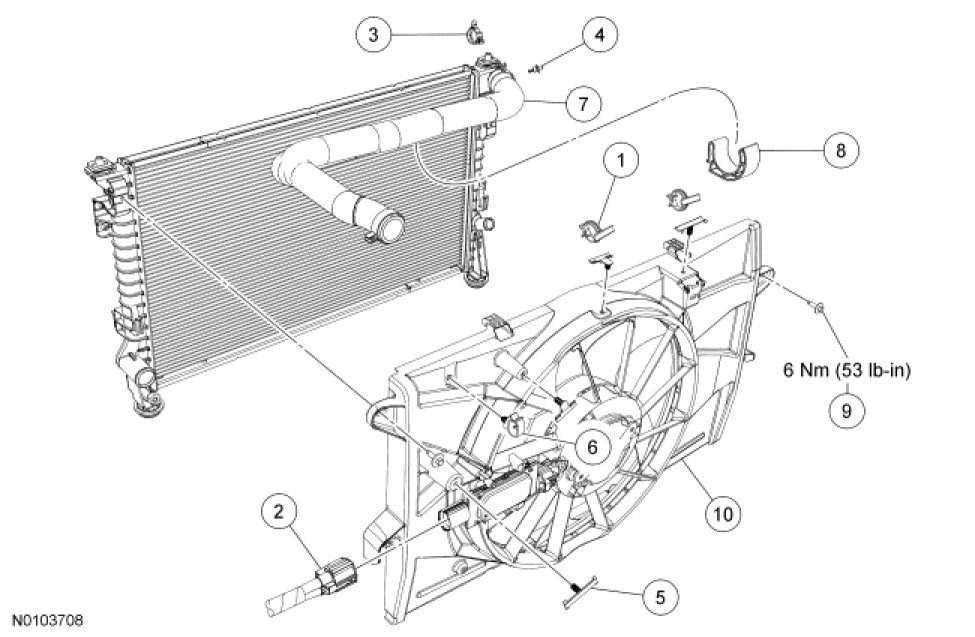 3
4
7
8
1
6 Nm (53 lb-in)
9
6
10
2
5
N0103708