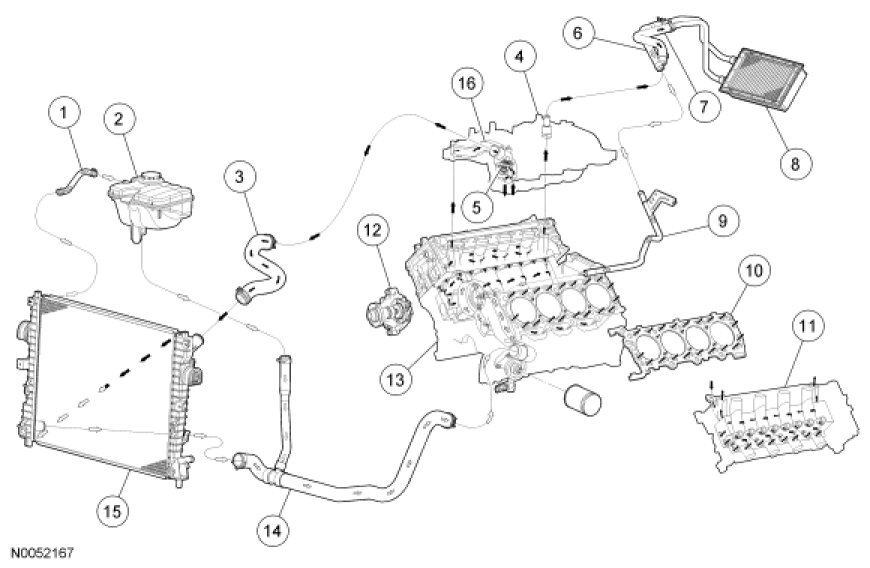 1
2
3
16
4
6
7
8
5
12
9
10
11
13
15
14
N0052167