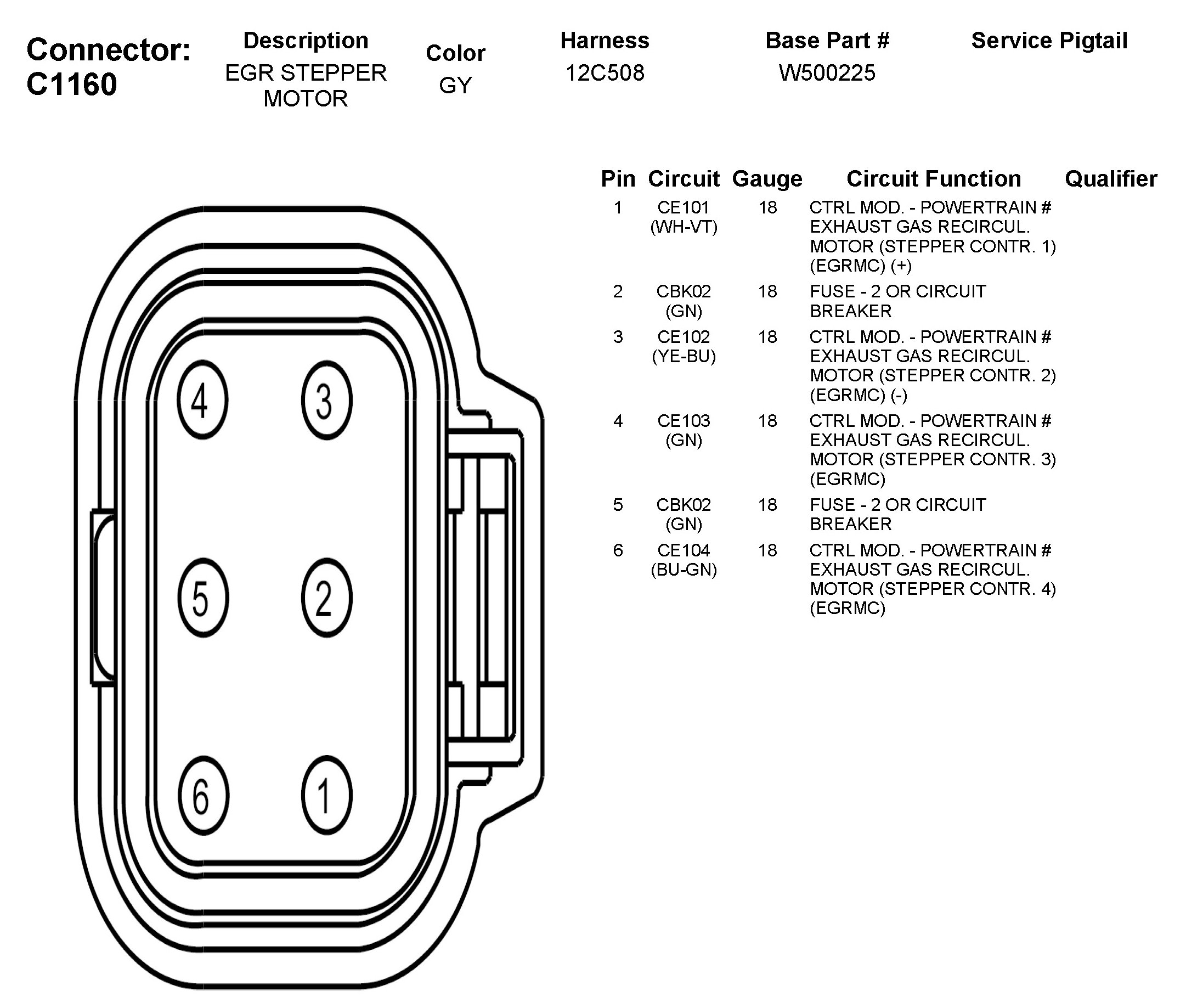 Connector: C1160

| Description | Color | Harness | Base Part # | Service Pigtail |
|---|---|---|---|---|
| EGR STEPPER MOTOR | GY | 12C508 | W500225 | |

4 3
5 2
6 1

| Pin | Circuit | Gauge | Circuit Function | Qualifier |
|---|---|---|---|---|
| 1 | CE101 (WH-VT) | 18 | CTRL MOD. - POWERTRAIN # EXHAUST GAS RECIRCUL. MOTOR (STEPPER CONTR. 1) (EGRMC) (+) | |
| 2 | CBK02 (GN) | 18 | FUSE - 2 OR CIRCUIT BREAKER | |
| 3 | CE102 (YE-BU) | 18 | CTRL MOD. - POWERTRAIN # EXHAUST GAS RECIRCUL. MOTOR (STEPPER CONTR. 2) (EGRMC) (-) | |
| 4 | CE103 (GN) | 18 | CTRL MOD. - POWERTRAIN # EXHAUST GAS RECIRCUL. MOTOR (STEPPER CONTR. 3) (EGRMC) | |
| 5 | CBK02 (GN) | 18 | FUSE - 2 OR CIRCUIT BREAKER | |
| 6 | CE104 (BU-GN) | 18 | CTRL MOD. - POWERTRAIN # EXHAUST GAS RECIRCUL. MOTOR (STEPPER CONTR. 4) (EGRMC) | |