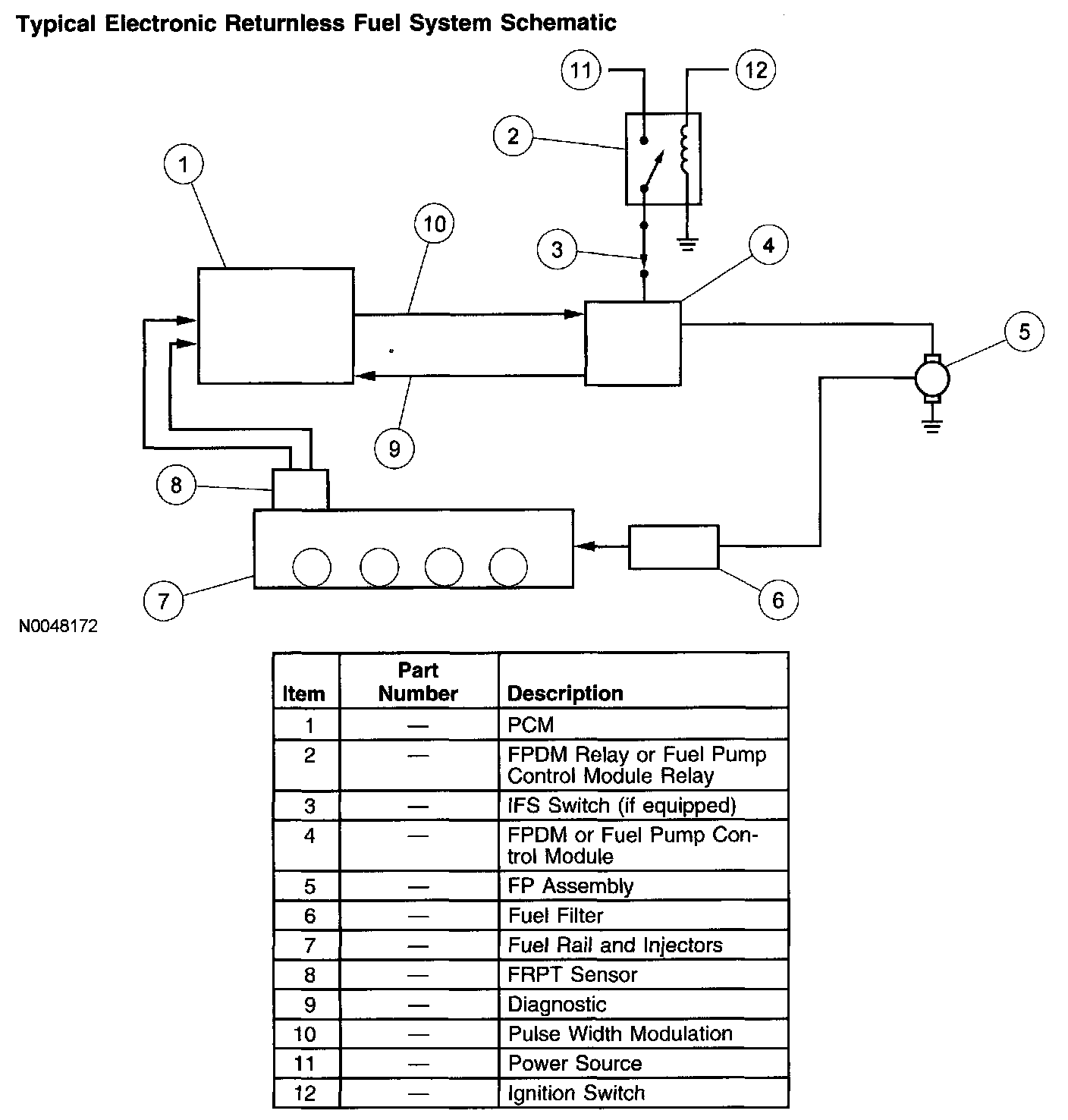 Typical Electronic Returnless Fuel System Schematic

11
12
2
1
10
3
4
5
9
8
7
6

N0048172

| Item | Part Number | Description |
|---|---|---|
| 1 | — | PCM |
| 2 | — | FPDM Relay or Fuel Pump Control Module Relay |
| 3 | — | IFS Switch (if equipped) |
| 4 | — | FPDM or Fuel Pump Control Module |
| 5 | — | FP Assembly |
| 6 | — | Fuel Filter |
| 7 | — | Fuel Rail and Injectors |
| 8 | — | FRPT Sensor |
| 9 | — | Diagnostic |
| 10 | — | Pulse Width Modulation |
| 11 | — | Power Source |
| 12 | — | Ignition Switch |