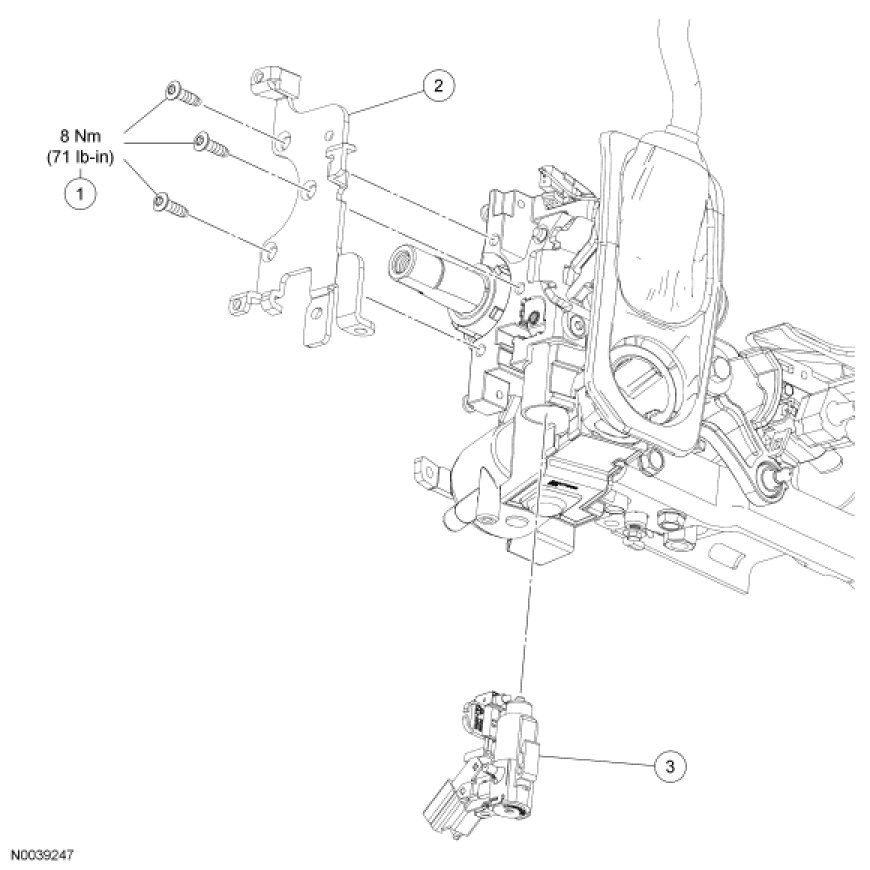 8 Nm
(71 lb-in)
1

2

3

N0039247