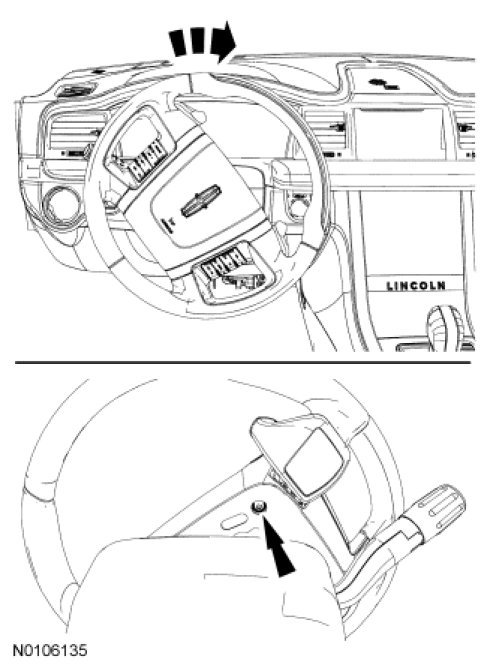 LINCOLN

N0106135