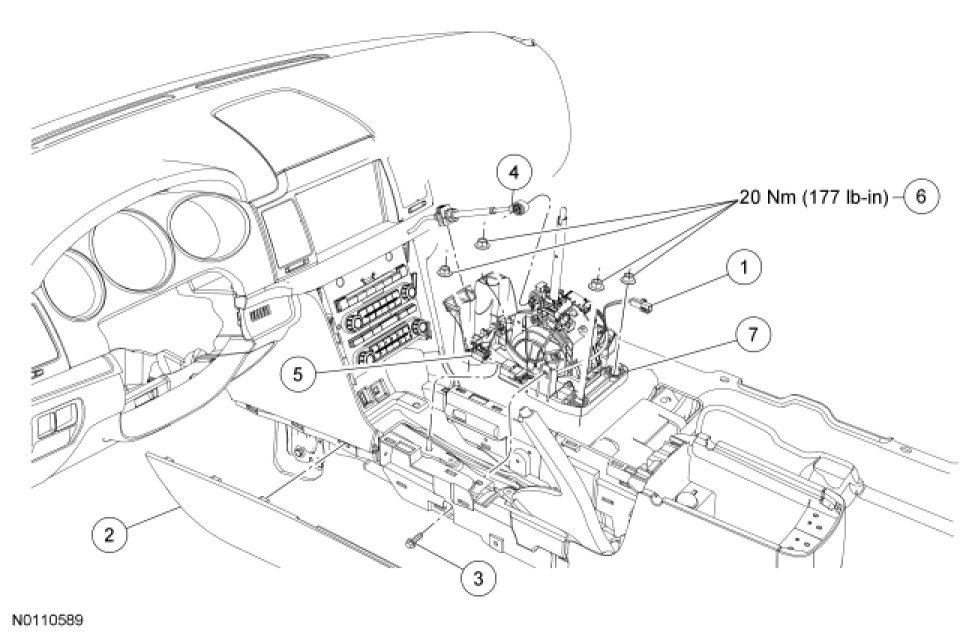 4

20 Nm (177 lb-in) 6

1

7

5

2

3

N0110589