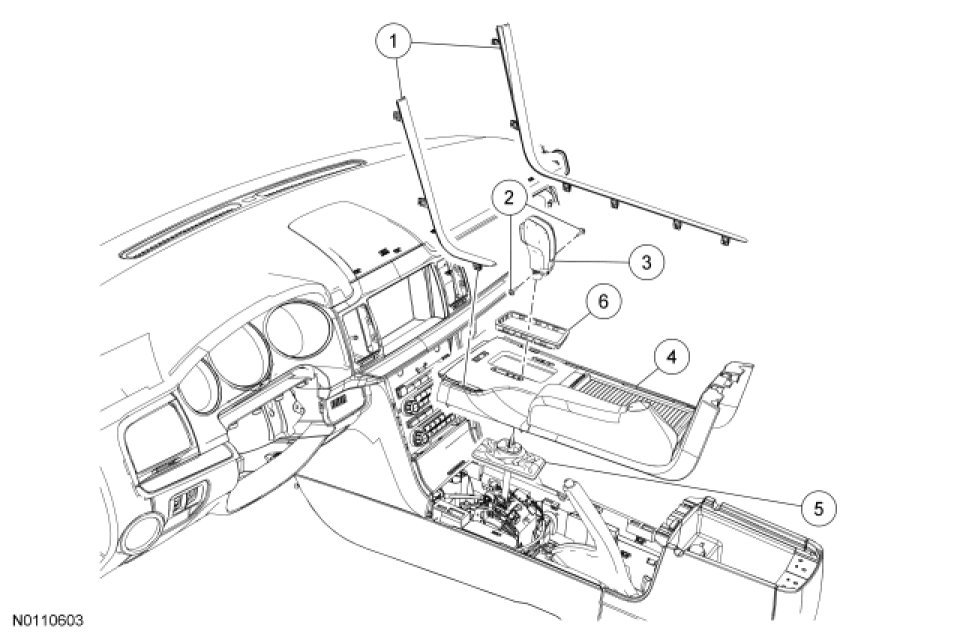 1
2
3
6
4
5
N0110603