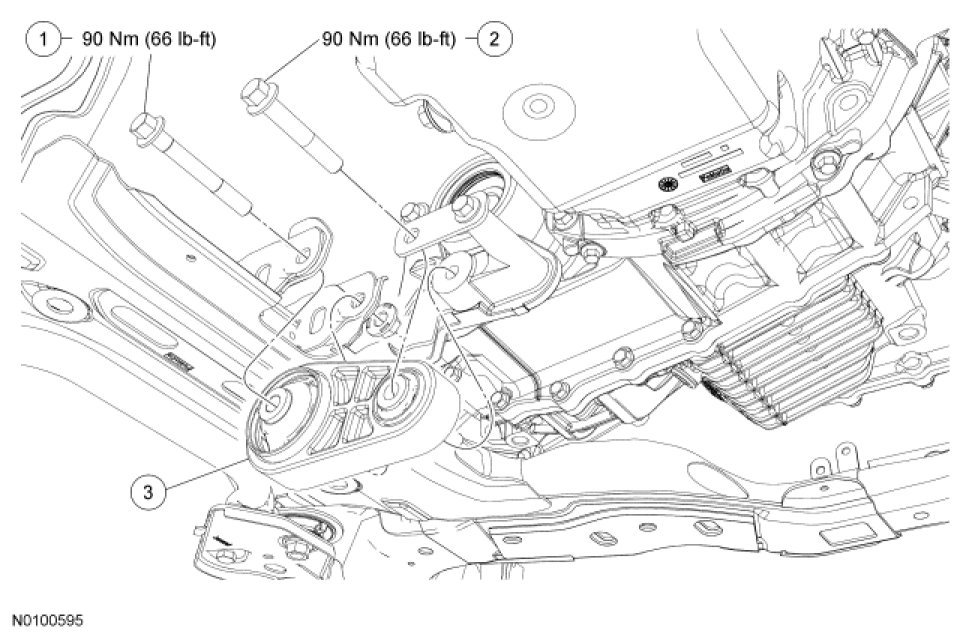 1 90 Nm (66 lb-ft)

90 Nm (66 lb-ft) 2

3

N0100595