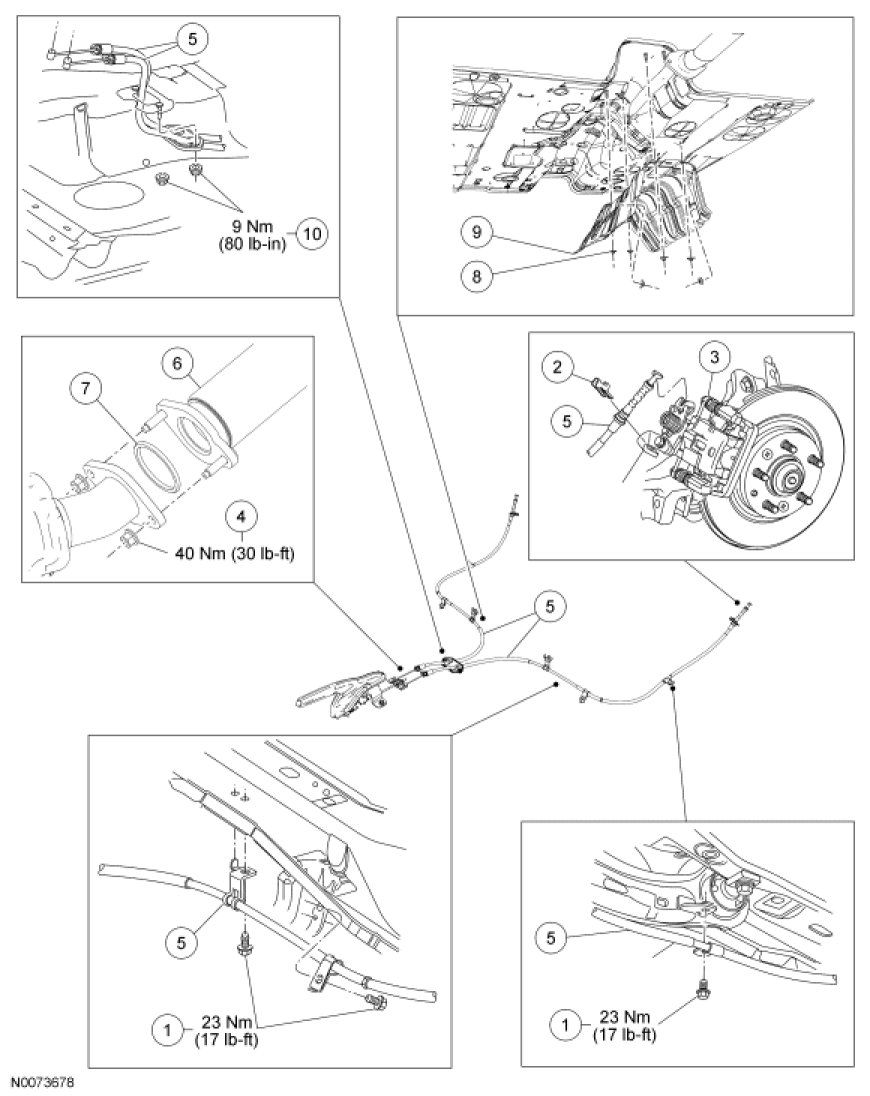 5

9 Nm
(80 lb-in)
10

9

8

6

7

4
40 Nm (30 lb-ft)

2

3

5

5

5

1
23 Nm
(17 lb-ft)

5

1
23 Nm
(17 lb-ft)

N0073678