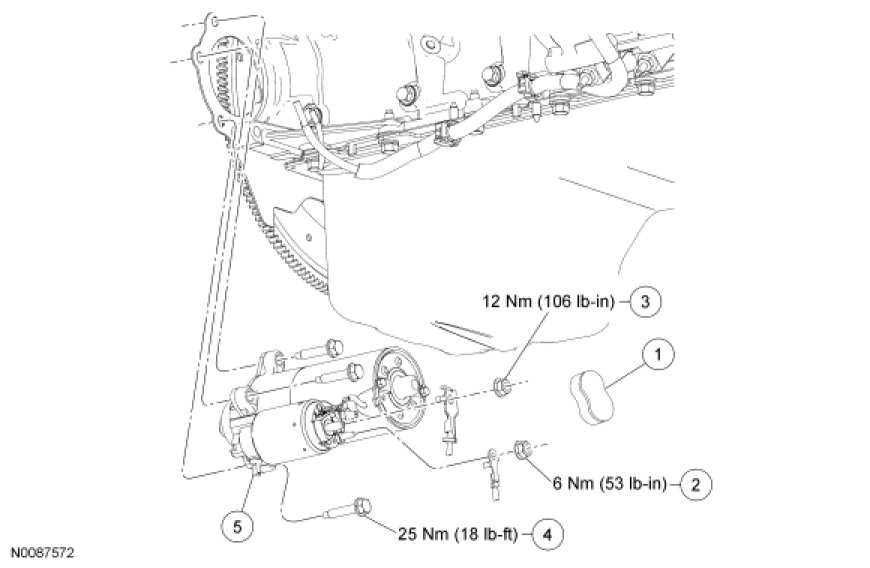 12 Nm (106 lb-in) 3

1

6 Nm (53 lb-in) 2

5

25 Nm (18 lb-ft) 4

N0087572