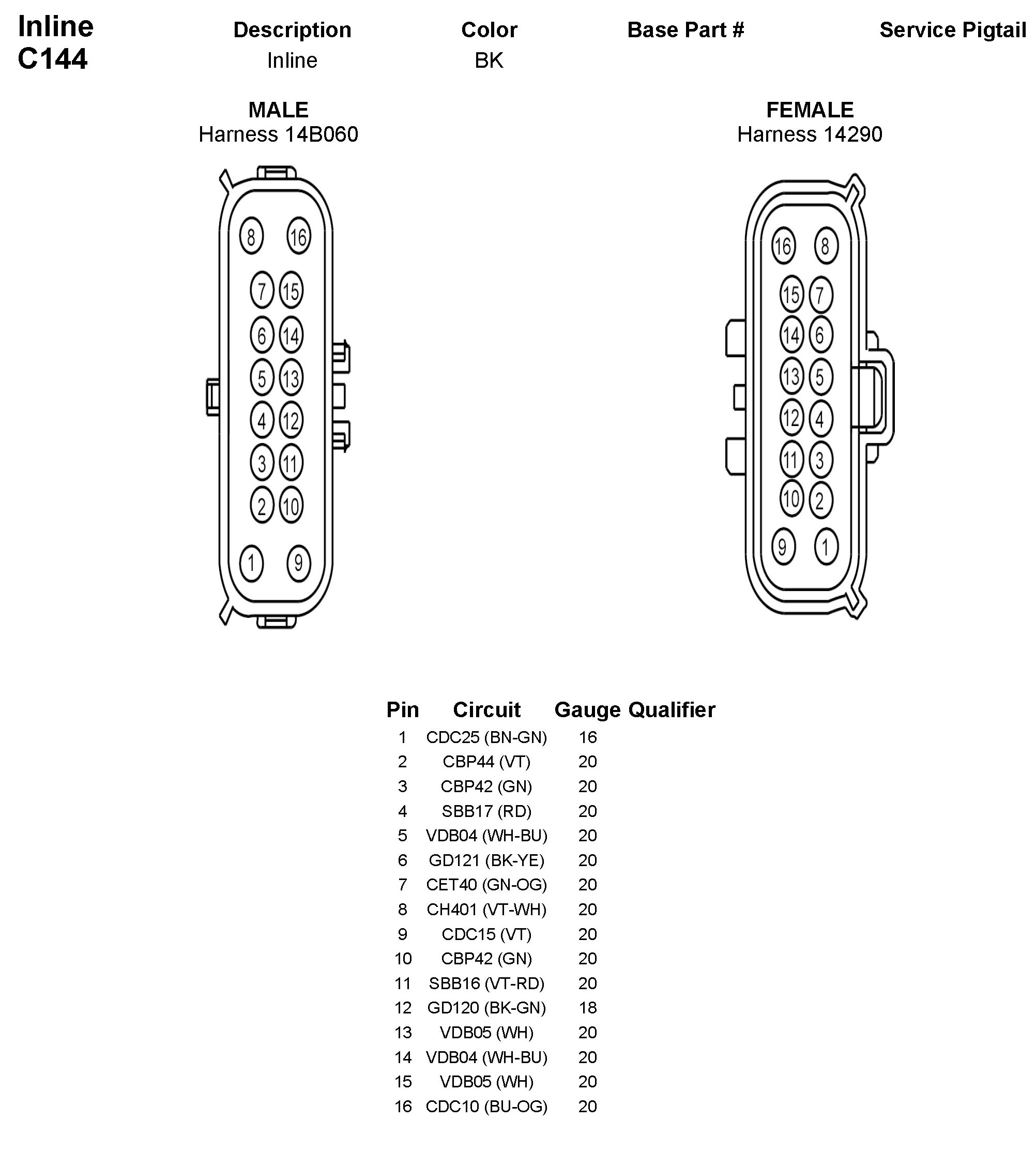 Inline
C144

| Description | Color | Base Part # | Service Pigtail |
|---|---|---|---|
| Inline | BK | | |

MALE
Harness 14B060

8 16
7 15
6 14
5 13
4 12
3 11
2 10
1 9

FEMALE
Harness 14290

16 8
15 7
14 6
13 5
12 4
11 3
10 2
9 1

| Pin | Circuit | Gauge | Qualifier |
|---|---|---|---|
| 1 | CDC25 (BN-GN) | 16 | |
| 2 | CBP44 (VT) | 20 | |
| 3 | CBP42 (GN) | 20 | |
| 4 | SBB17 (RD) | 20 | |
| 5 | VDB04 (WH-BU) | 20 | |
| 6 | GD121 (BK-YE) | 20 | |
| 7 | CET40 (GN-OG) | 20 | |
| 8 | CH401 (VT-WH) | 20 | |
| 9 | CDC15 (VT) | 20 | |
| 10 | CBP42 (GN) | 20 | |
| 11 | SBB16 (VT-RD) | 20 | |
| 12 | GD120 (BK-GN) | 18 | |
| 13 | VDB05 (WH) | 20 | |
| 14 | VDB04 (WH-BU) | 20 | |
| 15 | VDB05 (WH) | 20 | |
| 16 | CDC10 (BU-OG) | 20 | |