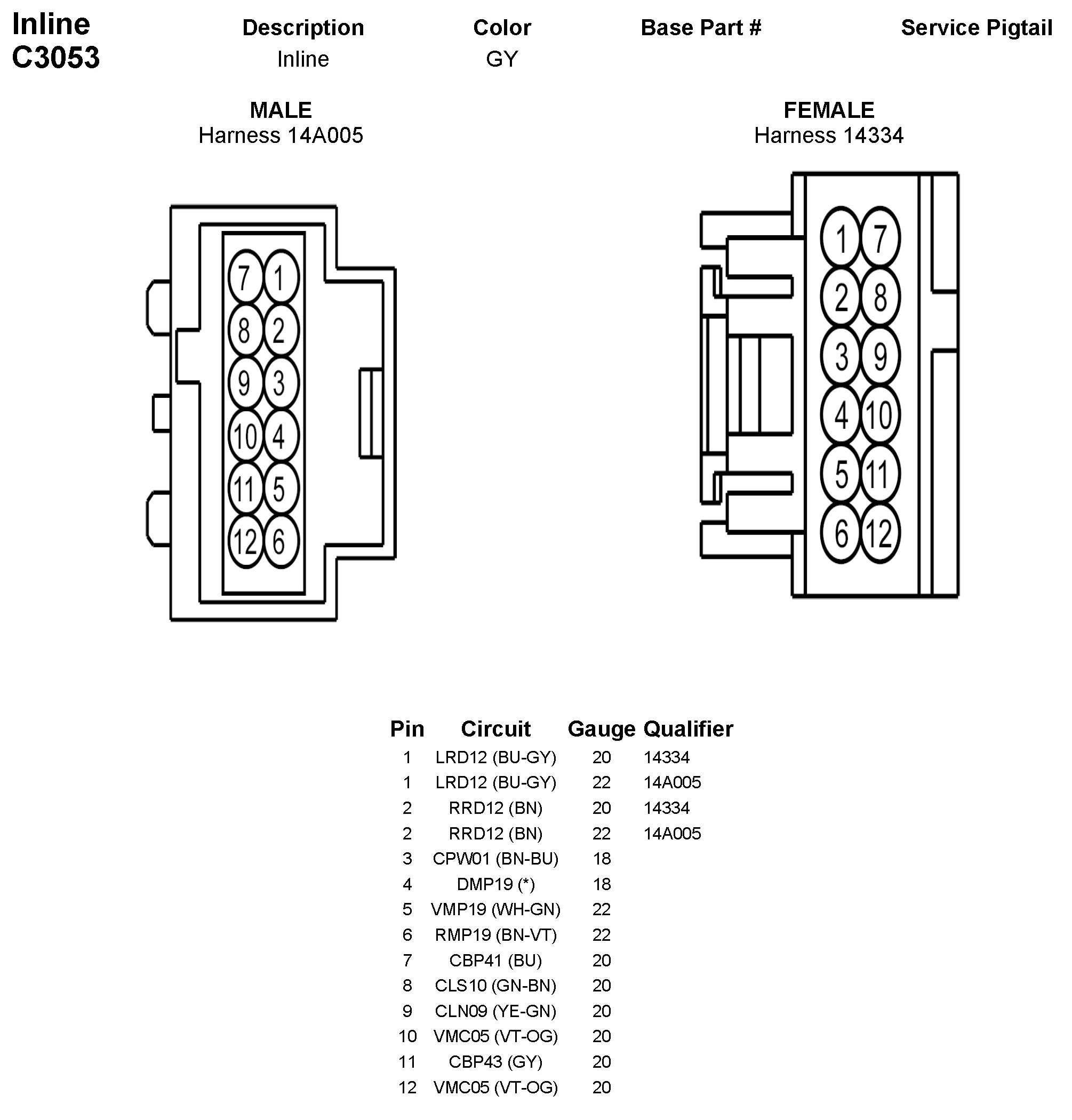 Inline
C3053

| Description | Color | Base Part # | Service Pigtail |
|---|---|---|---|
| Inline | GY | | |

MALE
Harness 14A005

7 1
8 2
9 3
10 4
11 5
12 6

FEMALE
Harness 14334

1 7
2 8
3 9
4 10
5 11
6 12

| Pin | Circuit | Gauge | Qualifier |
|---|---|---|---|
| 1 | LRD12 (BU-GY) | 20 | 14334 |
| 1 | LRD12 (BU-GY) | 22 | 14A005 |
| 2 | RRD12 (BN) | 20 | 14334 |
| 2 | RRD12 (BN) | 22 | 14A005 |
| 3 | CPW01 (BN-BU) | 18 | |
| 4 | DMP19 (*) | 18 | |
| 5 | VMP19 (WH-GN) | 22 | |
| 6 | RMP19 (BN-VT) | 22 | |
| 7 | CBP41 (BU) | 20 | |
| 8 | CLS10 (GN-BN) | 20 | |
| 9 | CLN09 (YE-GN) | 20 | |
| 10 | VMC05 (VT-OG) | 20 | |
| 11 | CBP43 (GY) | 20 | |
| 12 | VMC05 (VT-OG) | 20 | |