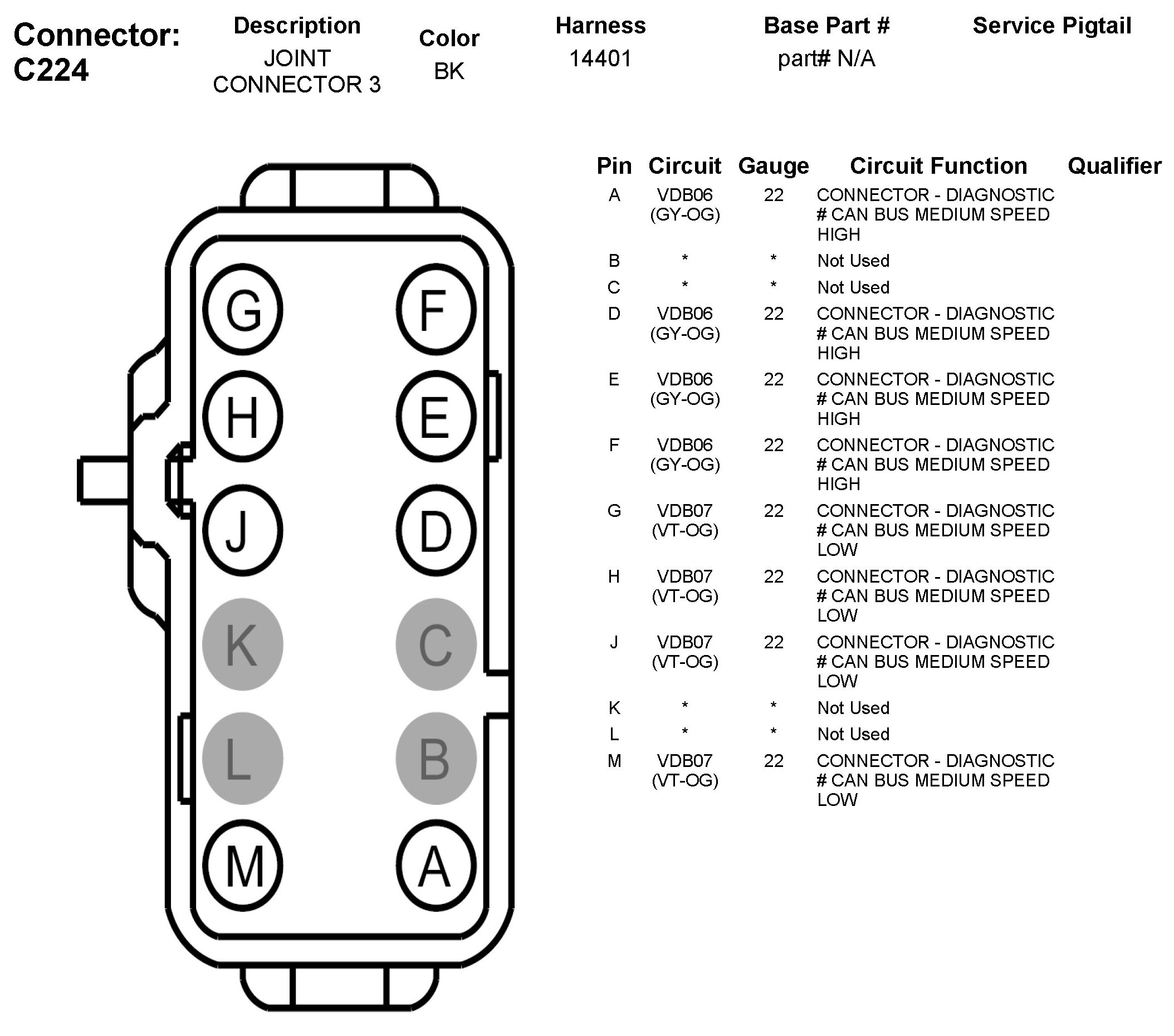 Connector: C224

| Description | Color | Harness | Base Part # | Service Pigtail |
|---|---|---|---|---|
| JOINT CONNECTOR 3 | BK | 14401 | part# N/A | |

G F
H E
J D
K C
L B
M A

| Pin | Circuit | Gauge | Circuit Function | Qualifier |
|---|---|---|---|---|
| A | VDB06 (GY-OG) | 22 | CONNECTOR - DIAGNOSTIC # CAN BUS MEDIUM SPEED HIGH | |
| B | * | * | Not Used | |
| C | * | * | Not Used | |
| D | VDB06 (GY-OG) | 22 | CONNECTOR - DIAGNOSTIC # CAN BUS MEDIUM SPEED HIGH | |
| E | VDB06 (GY-OG) | 22 | CONNECTOR - DIAGNOSTIC # CAN BUS MEDIUM SPEED HIGH | |
| F | VDB06 (GY-OG) | 22 | CONNECTOR - DIAGNOSTIC # CAN BUS MEDIUM SPEED HIGH | |
| G | VDB07 (VT-OG) | 22 | CONNECTOR - DIAGNOSTIC # CAN BUS MEDIUM SPEED LOW | |
| H | VDB07 (VT-OG) | 22 | CONNECTOR - DIAGNOSTIC # CAN BUS MEDIUM SPEED LOW | |
| J | VDB07 (VT-OG) | 22 | CONNECTOR - DIAGNOSTIC # CAN BUS MEDIUM SPEED LOW | |
| K | * | * | Not Used | |
| L | * | * | Not Used | |
| M | VDB07 (VT-OG) | 22 | CONNECTOR - DIAGNOSTIC # CAN BUS MEDIUM SPEED LOW | |