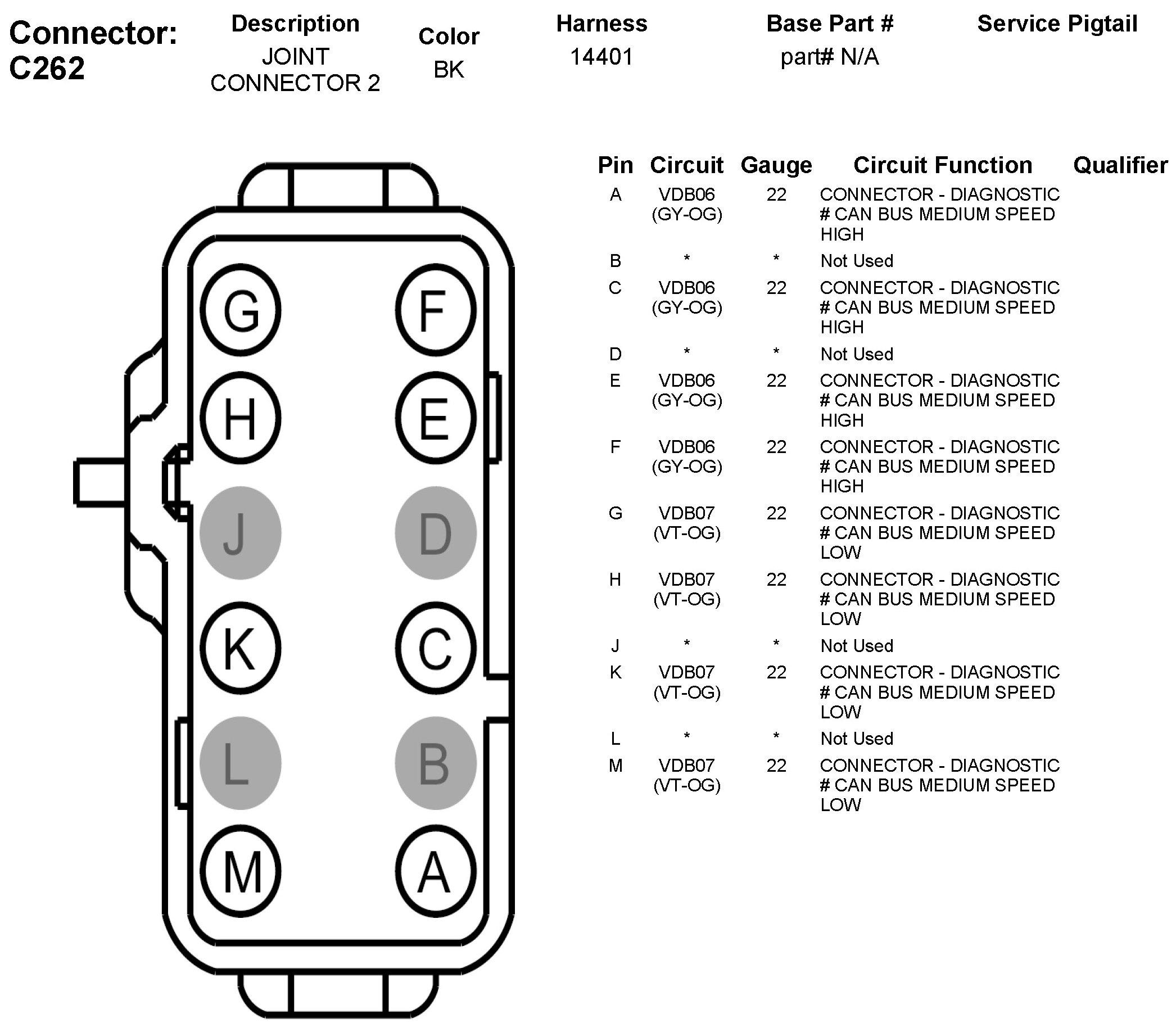 Connector: C262

| Description | Color | Harness | Base Part # | Service Pigtail |
|---|---|---|---|---|
| JOINT CONNECTOR 2 | BK | 14401 | part# N/A | |

G F
H E
J D
K C
L B
M A

| Pin | Circuit | Gauge | Circuit Function | Qualifier |
|---|---|---|---|---|
| A | VDB06 (GY-OG) | 22 | CONNECTOR - DIAGNOSTIC # CAN BUS MEDIUM SPEED HIGH | |
| B | * | * | Not Used | |
| C | VDB06 (GY-OG) | 22 | CONNECTOR - DIAGNOSTIC # CAN BUS MEDIUM SPEED HIGH | |
| D | * | * | Not Used | |
| E | VDB06 (GY-OG) | 22 | CONNECTOR - DIAGNOSTIC # CAN BUS MEDIUM SPEED HIGH | |
| F | VDB06 (GY-OG) | 22 | CONNECTOR - DIAGNOSTIC # CAN BUS MEDIUM SPEED HIGH | |
| G | VDB07 (VT-OG) | 22 | CONNECTOR - DIAGNOSTIC # CAN BUS MEDIUM SPEED LOW | |
| H | VDB07 (VT-OG) | 22 | CONNECTOR - DIAGNOSTIC # CAN BUS MEDIUM SPEED LOW | |
| J | * | * | Not Used | |
| K | VDB07 (VT-OG) | 22 | CONNECTOR - DIAGNOSTIC # CAN BUS MEDIUM SPEED LOW | |
| L | * | * | Not Used | |
| M | VDB07 (VT-OG) | 22 | CONNECTOR - DIAGNOSTIC # CAN BUS MEDIUM SPEED LOW | |