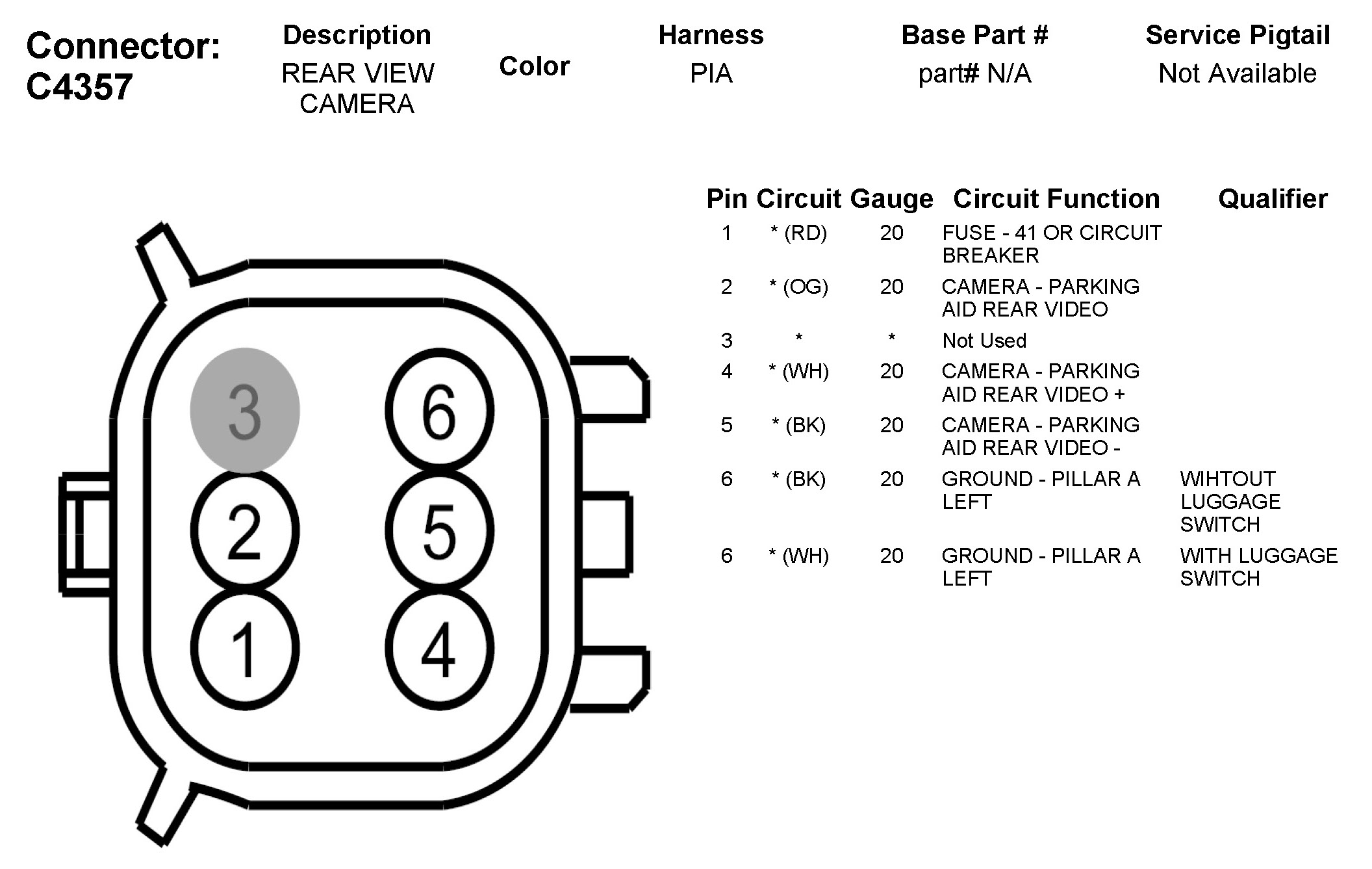 Connector: C4357

| Description | Color | Harness | Base Part # | Service Pigtail |
|---|---|---|---|---|
| REAR VIEW CAMERA | | PIA | part# N/A | Not Available |

3
6
2
5
1
4

| Pin | Circuit | Gauge | Circuit Function | Qualifier |
|---|---|---|---|---|
| 1 | * (RD) | 20 | FUSE - 41 OR CIRCUIT BREAKER | |
| 2 | * (OG) | 20 | CAMERA - PARKING AID REAR VIDEO | |
| 3 | * | * | Not Used | |
| 4 | * (WH) | 20 | CAMERA - PARKING AID REAR VIDEO + | |
| 5 | * (BK) | 20 | CAMERA - PARKING AID REAR VIDEO - | |
| 6 | * (BK) | 20 | GROUND - PILLAR A LEFT | WIHTOUT LUGGAGE SWITCH |
| 6 | * (WH) | 20 | GROUND - PILLAR A LEFT | WITH LUGGAGE SWITCH |