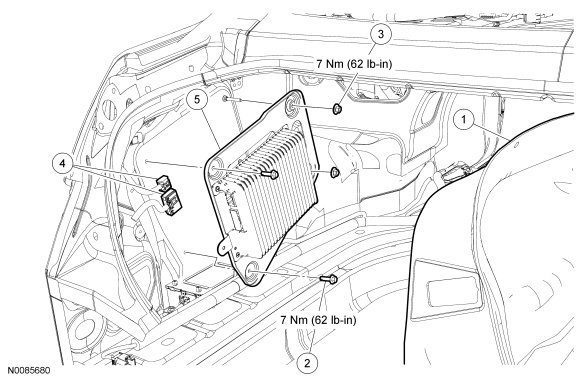 3
7 Nm (62 lb-in)
5
1
4
7 Nm (62 lb-in)
2
N0085680