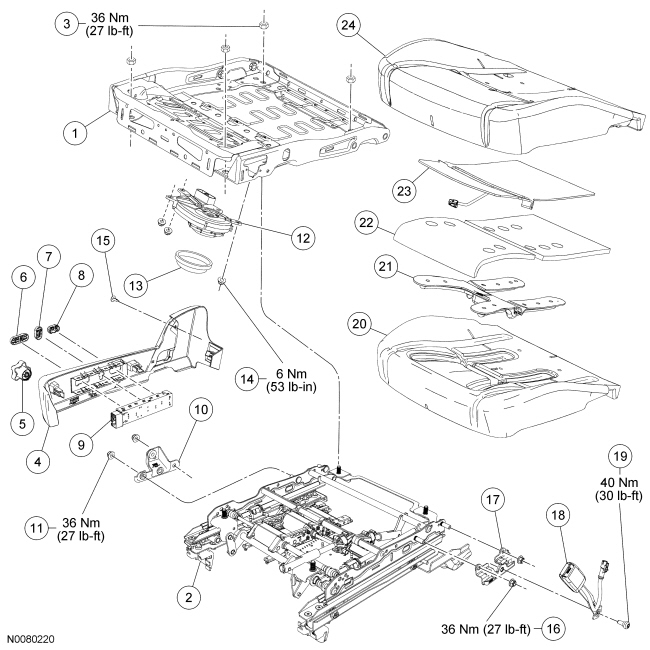 3 36 Nm (27 lb-ft)

24

1

23

22

12

15

13

21

7

6

8

20

14 6 Nm (53 lb-in)

5

10

9

4

19 40 Nm (30 lb-ft)

17

18

11 36 Nm (27 lb-ft)

2

36 Nm (27 lb-ft) 16

N0080220