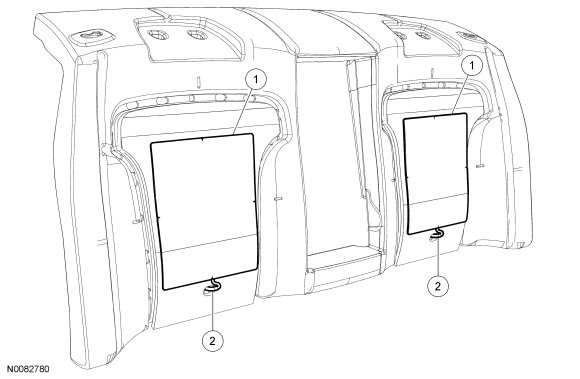 1
1
2
2
N0082780