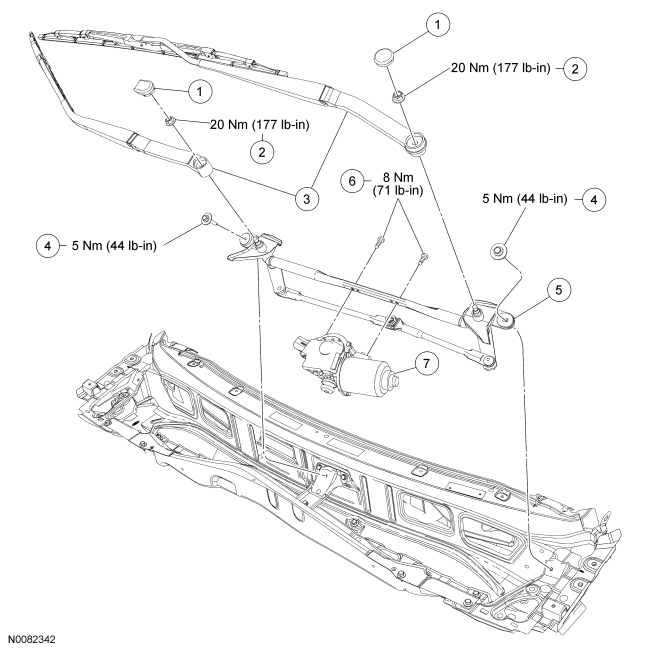 1

20 Nm (177 lb-in) 2

1

20 Nm (177 lb-in)

2

3

6 8 Nm (71 lb-in)

5 Nm (44 lb-in) 4

4 5 Nm (44 lb-in)

5

7

N0082342