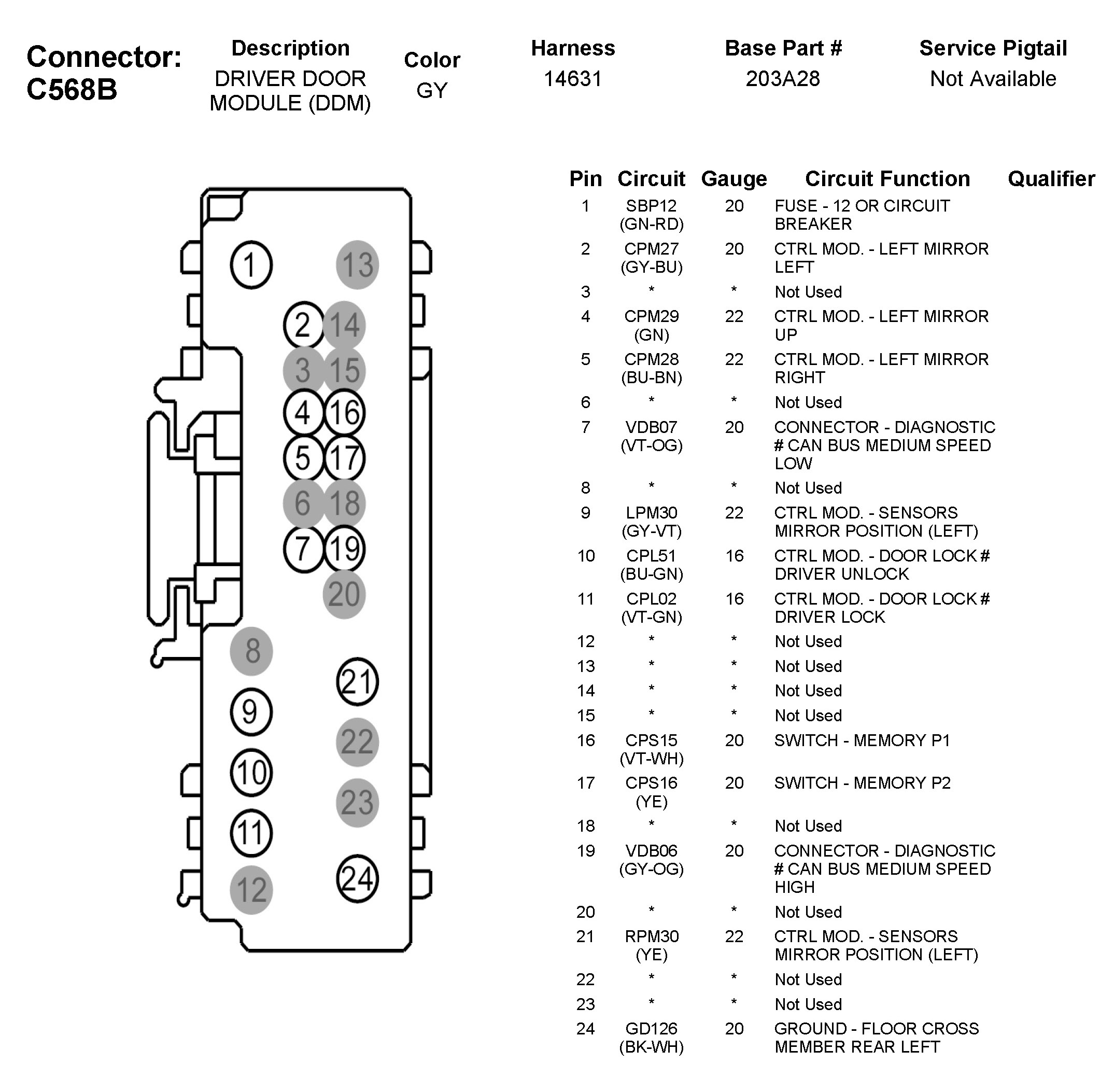 Connector: C568B

| Description | Color | Harness | Base Part # | Service Pigtail |
|---|---|---|---|---|
| DRIVER DOOR MODULE (DDM) | GY | 14631 | 203A28 | Not Available |

1 13 2 14 3 15 4 16 5 17 6 18 7 19 20 8 21 9 22 10 23 11 24 12

| Pin | Circuit | Gauge | Circuit Function | Qualifier |
|---|---|---|---|---|
| 1 | SBP12 (GN-RD) | 20 | FUSE - 12 OR CIRCUIT BREAKER | |
| 2 | CPM27 (GY-BU) | 20 | CTRL MOD. - LEFT MIRROR LEFT | |
| 3 | * | * | Not Used | |
| 4 | CPM29 (GN) | 22 | CTRL MOD. - LEFT MIRROR UP | |
| 5 | CPM28 (BU-BN) | 22 | CTRL MOD. - LEFT MIRROR RIGHT | |
| 6 | * | * | Not Used | |
| 7 | VDB07 (VT-OG) | 20 | CONNECTOR - DIAGNOSTIC # CAN BUS MEDIUM SPEED LOW | |
| 8 | * | * | Not Used | |
| 9 | LPM30 (GY-VT) | 22 | CTRL MOD. - SENSORS MIRROR POSITION (LEFT) | |
| 10 | CPL51 (BU-GN) | 16 | CTRL MOD. - DOOR LOCK # DRIVER UNLOCK | |
| 11 | CPL02 (VT-GN) | 16 | CTRL MOD. - DOOR LOCK # DRIVER LOCK | |
| 12 | * | * | Not Used | |
| 13 | * | * | Not Used | |
| 14 | * | * | Not Used | |
| 15 | * | * | Not Used | |
| 16 | CPS15 (VT-WH) | 20 | SWITCH - MEMORY P1 | |
| 17 | CPS16 (YE) | 20 | SWITCH - MEMORY P2 | |
| 18 | * | * | Not Used | |
| 19 | VDB06 (GY-OG) | 20 | CONNECTOR - DIAGNOSTIC # CAN BUS MEDIUM SPEED HIGH | |
| 20 | * | * | Not Used | |
| 21 | RPM30 (YE) | 22 | CTRL MOD. - SENSORS MIRROR POSITION (LEFT) | |
| 22 | * | * | Not Used | |
| 23 | * | * | Not Used | |
| 24 | GD126 (BK-WH) | 20 | GROUND - FLOOR CROSS MEMBER REAR LEFT | |