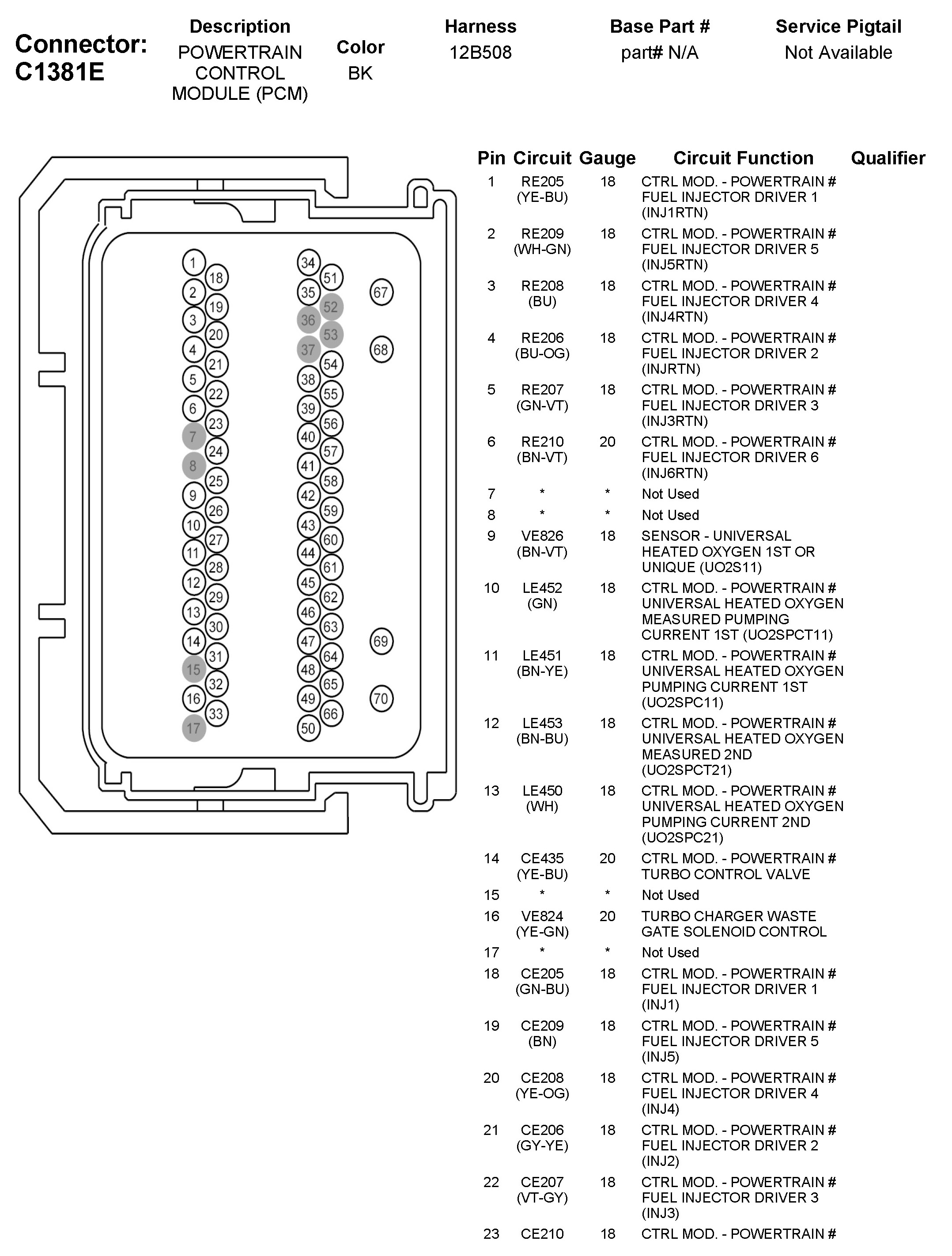 Connector: C1381E

| Description | Color | Harness | Base Part # | Service Pigtail |
|---|---|---|---|---|
| POWERTRAIN CONTROL MODULE (PCM) | BK | 12B508 | part# N/A | Not Available |

1 18 2 19 3 20 4 21 5 22 6 23 7 24 8 25 9 26 10 27 11 28 12 29 13 30 14 31 15 32 16 33 17
34 51 35 52 36 53 37 54 38 55 39 56 40 57 41 58 42 59 43 60 44 61 45 62 46 63 47 64 48 65 49 66 50
67 68 69 70

| Pin | Circuit | Gauge | Circuit Function | Qualifier |
|---|---|---|---|---|
| 1 | RE205 (YE-BU) | 18 | CTRL MOD. - POWERTRAIN # FUEL INJECTOR DRIVER 1 (INJ1RTN) | |
| 2 | RE209 (WH-GN) | 18 | CTRL MOD. - POWERTRAIN # FUEL INJECTOR DRIVER 5 (INJ5RTN) | |
| 3 | RE208 (BU) | 18 | CTRL MOD. - POWERTRAIN # FUEL INJECTOR DRIVER 4 (INJ4RTN) | |
| 4 | RE206 (BU-OG) | 18 | CTRL MOD. - POWERTRAIN # FUEL INJECTOR DRIVER 2 (INJRTN) | |
| 5 | RE207 (GN-VT) | 18 | CTRL MOD. - POWERTRAIN # FUEL INJECTOR DRIVER 3 (INJ3RTN) | |
| 6 | RE210 (BN-VT) | 20 | CTRL MOD. - POWERTRAIN # FUEL INJECTOR DRIVER 6 (INJ6RTN) | |
| 7 | * | * | Not Used | |
| 8 | * | * | Not Used | |
| 9 | VE826 (BN-VT) | 18 | SENSOR - UNIVERSAL HEATED OXYGEN 1ST OR UNIQUE (UO2S11) | |
| 10 | LE452 (GN) | 18 | CTRL MOD. - POWERTRAIN # UNIVERSAL HEATED OXYGEN MEASURED PUMPING CURRENT 1ST (UO2SPCT11) | |
| 11 | LE451 (BN-YE) | 18 | CTRL MOD. - POWERTRAIN # UNIVERSAL HEATED OXYGEN PUMPING CURRENT 1ST (UO2SPC11) | |
| 12 | LE453 (BN-BU) | 18 | CTRL MOD. - POWERTRAIN # UNIVERSAL HEATED OXYGEN MEASURED 2ND (UO2SPCT21) | |
| 13 | LE450 (WH) | 18 | CTRL MOD. - POWERTRAIN # UNIVERSAL HEATED OXYGEN PUMPING CURRENT 2ND (UO2SPC21) | |
| 14 | CE435 (YE-BU) | 20 | CTRL MOD. - POWERTRAIN # TURBO CONTROL VALVE | |
| 15 | * | * | Not Used | |
| 16 | VE824 (YE-GN) | 20 | TURBO CHARGER WASTE GATE SOLENOID CONTROL | |
| 17 | * | * | Not Used | |
| 18 | CE205 (GN-BU) | 18 | CTRL MOD. - POWERTRAIN # FUEL INJECTOR DRIVER 1 (INJ1) | |
| 19 | CE209 (BN) | 18 | CTRL MOD. - POWERTRAIN # FUEL INJECTOR DRIVER 5 (INJ5) | |
| 20 | CE208 (YE-OG) | 18 | CTRL MOD. - POWERTRAIN # FUEL INJECTOR DRIVER 4 (INJ4) | |
| 21 | CE206 (GY-YE) | 18 | CTRL MOD. - POWERTRAIN # FUEL INJECTOR DRIVER 2 (INJ2) | |
| 22 | CE207 (VT-GY) | 18 | CTRL MOD. - POWERTRAIN # FUEL INJECTOR DRIVER 3 (INJ3) | |
| 23 | CE210 | 18 | CTRL MOD. - POWERTRAIN # | |