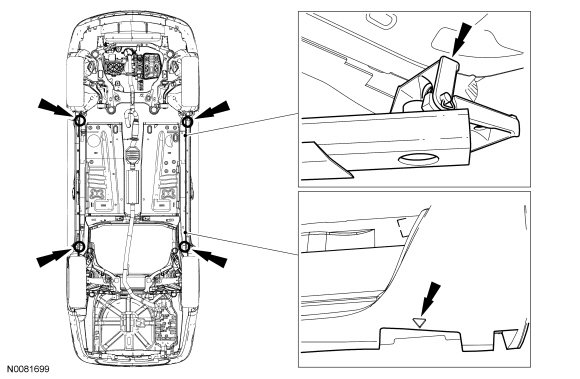 N0081699