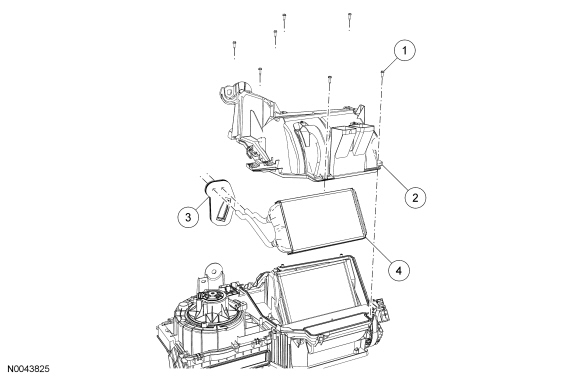 1
2
3
4
N0043825