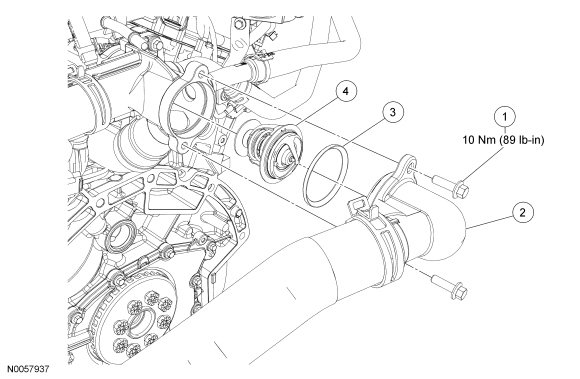 4
3
1
10 Nm (89 lb-in)
2
N0057937