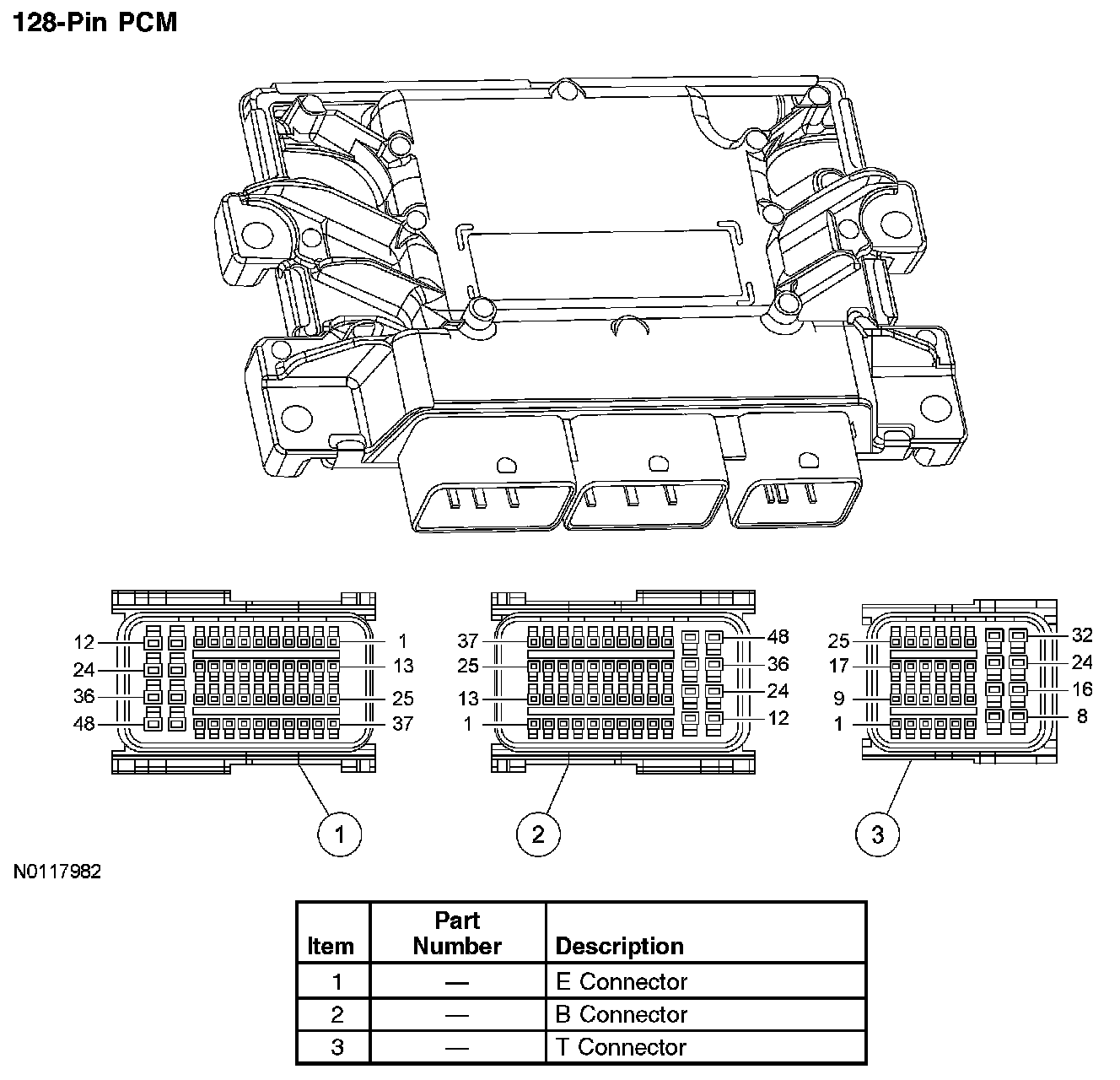 128-Pin PCM

12
24
36
48
1
13
25
37

37
25
13
1
48
36
24
12

25
17
9
1
32
24
16
8

1
2
3

N0117982

| Item | Part Number | Description |
|---|---|---|
| 1 | — | E Connector |
| 2 | — | B Connector |
| 3 | — | T Connector |