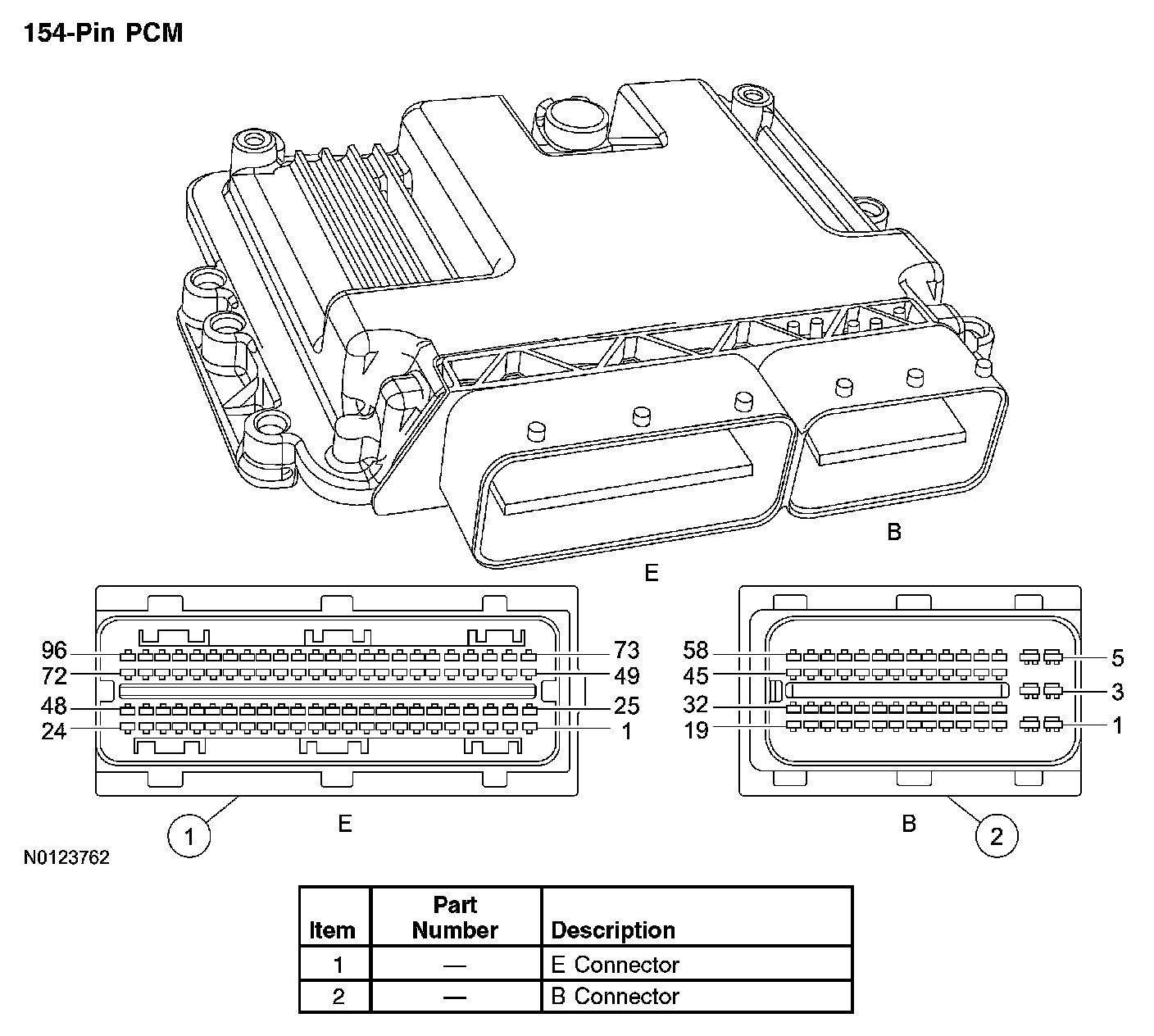 154-Pin PCM

B

E

96
72
48
24

73
49
25
1

58
45
32
19

5
3
1

1
E

B
2

N0123762

| Item | Part Number | Description |
|---|---|---|
| 1 | — | E Connector |
| 2 | — | B Connector |