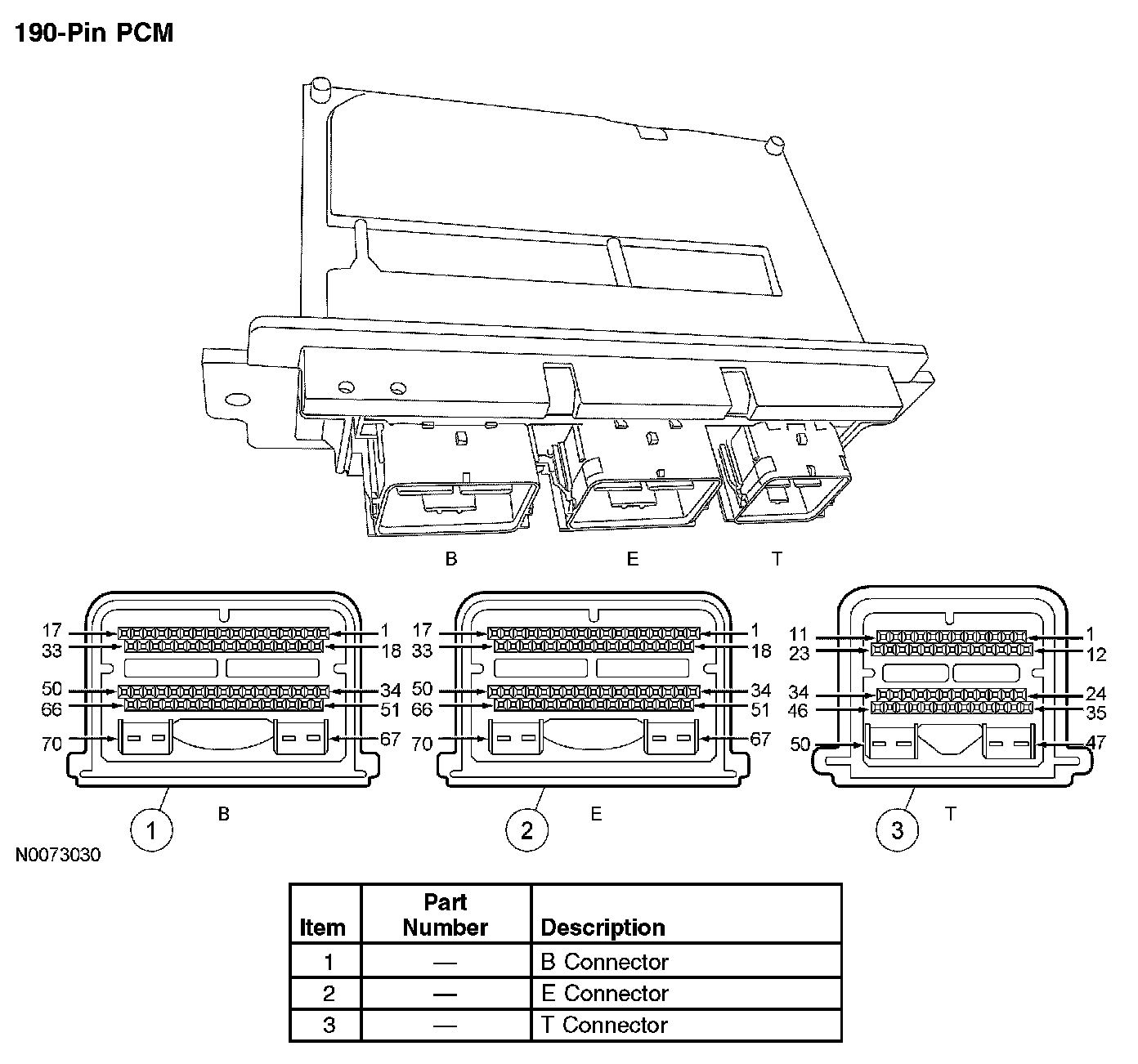 190-Pin PCM

B E T

17 1
33 18
50 34
66 51
70 67

1 B

17 1
33 18
50 34
66 51
70 67

2 E

11 1
23 12
34 24
46 35
50 47

3 T

N0073030

| Item | Part Number | Description |
|---|---|---|
| 1 | — | B Connector |
| 2 | — | E Connector |
| 3 | — | T Connector |