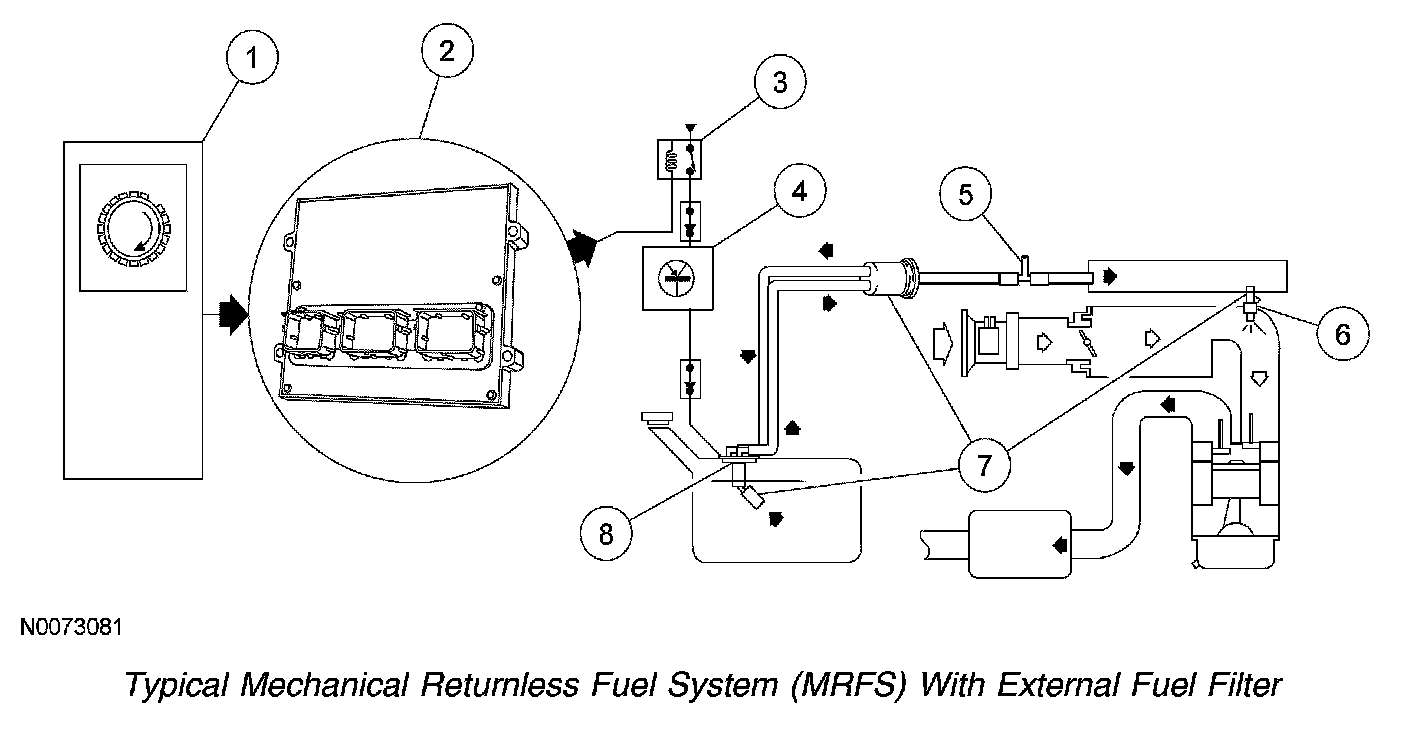 1
2
3
4
5
6
7
8

N0073081

Typical Mechanical Returnless Fuel System (MRFS) With External Fuel Filter