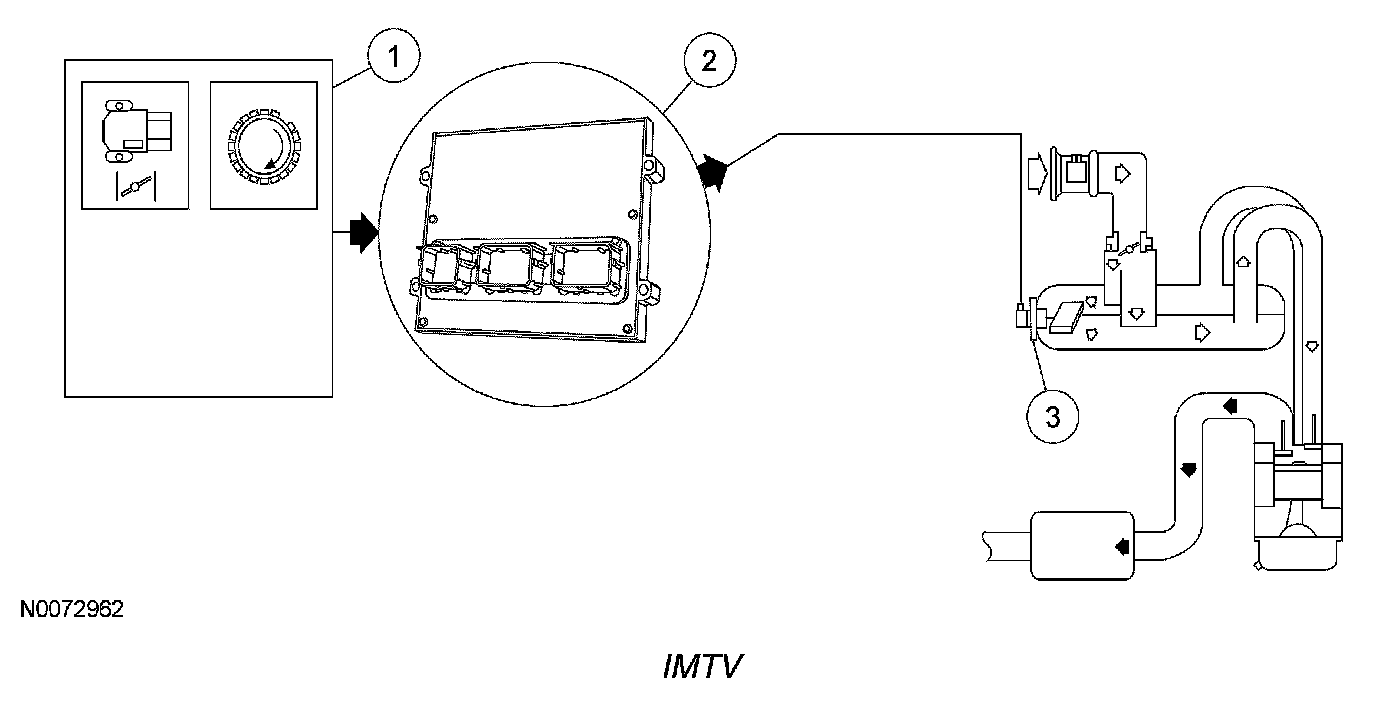 1
2
3
N0072962
IMTV