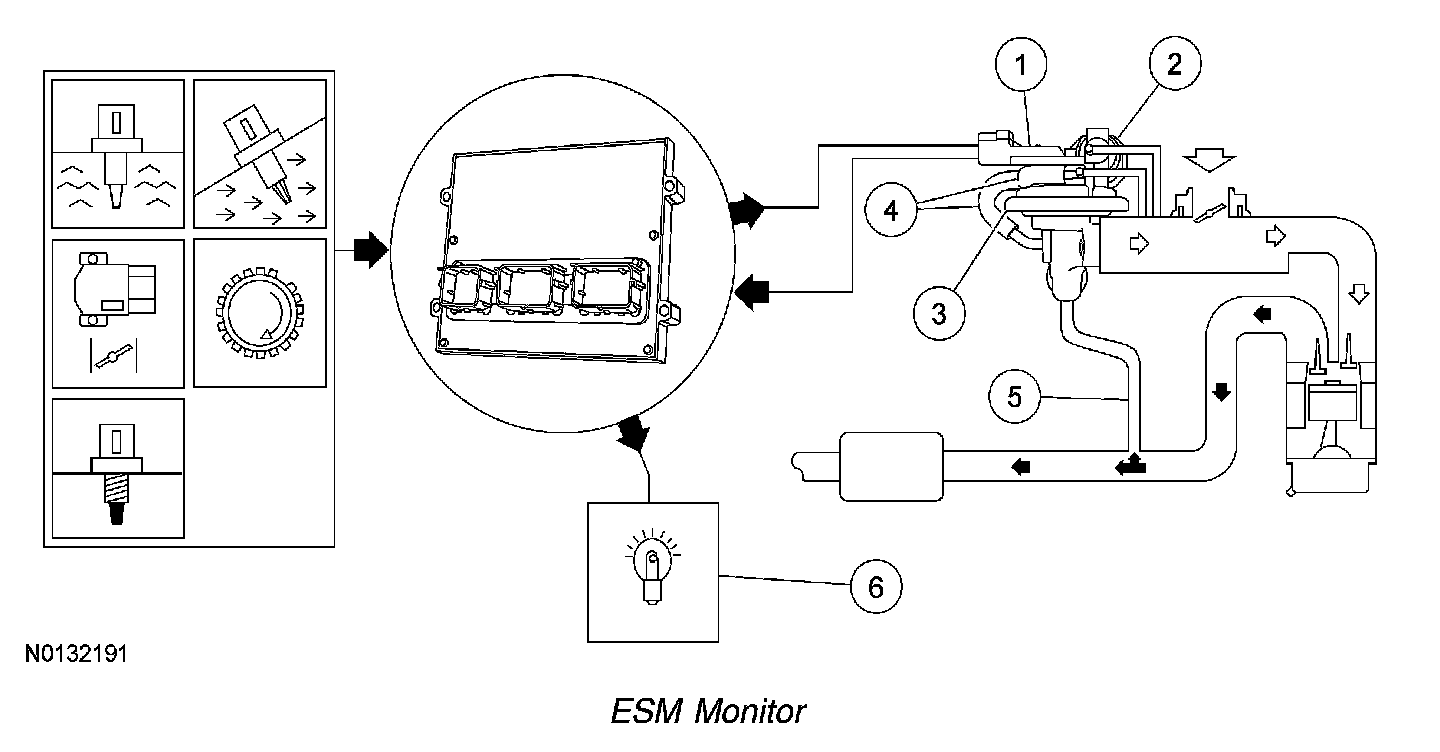 1
2
4
3
5
6
N0132191
ESM Monitor