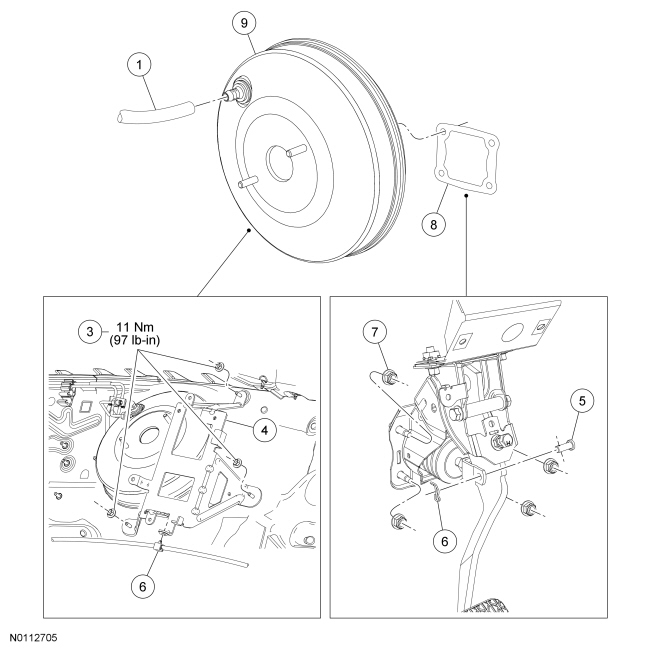 9

1

8

3 11 Nm
(97 lb-in)

4

6

7

5

6

N0112705