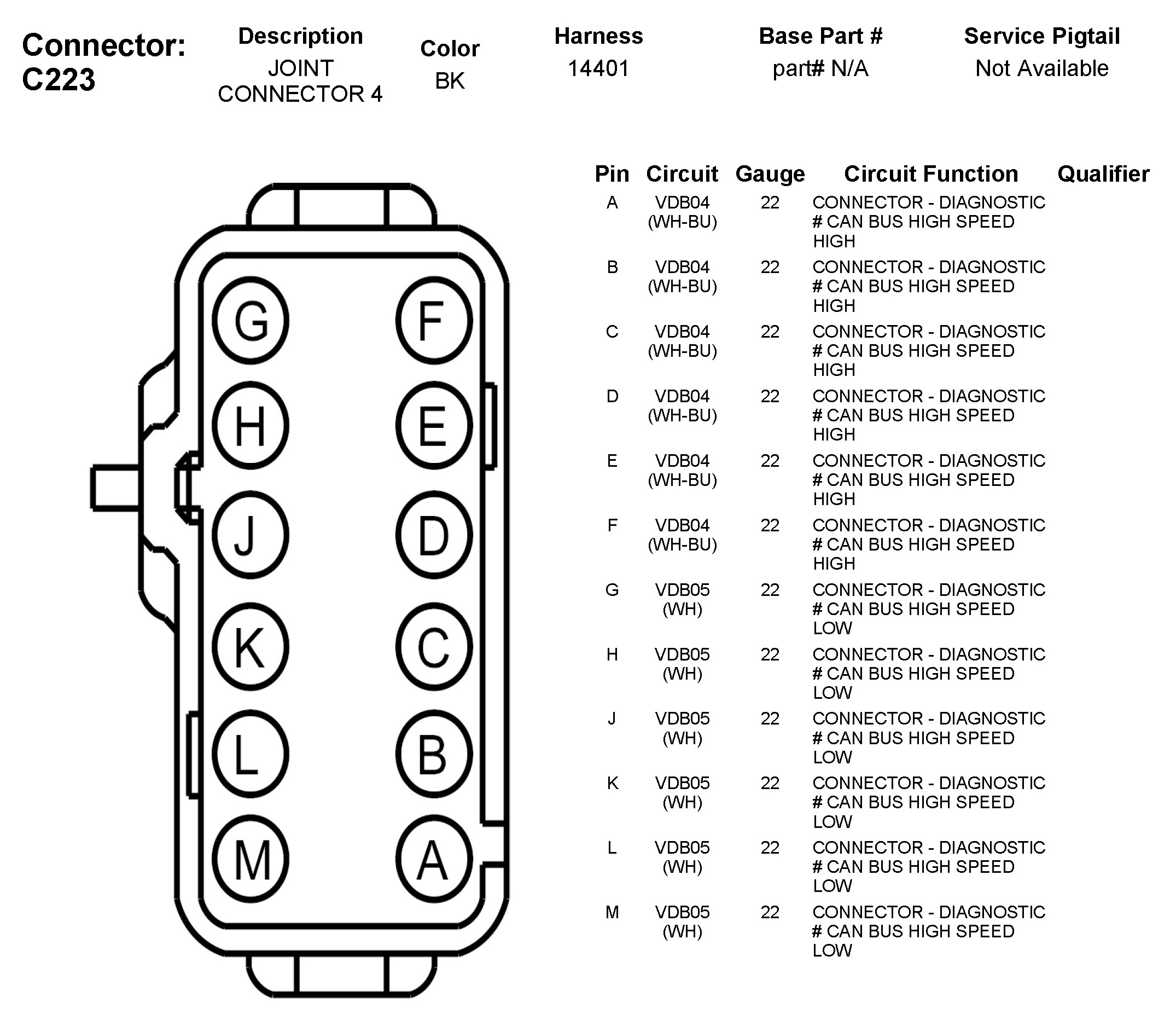 Connector: C223

| Description | Color | Harness | Base Part # | Service Pigtail |
|---|---|---|---|---|
| JOINT CONNECTOR 4 | BK | 14401 | part# N/A | Not Available |

G F H E J D K C L B M A

| Pin | Circuit | Gauge | Circuit Function | Qualifier |
|---|---|---|---|---|
| A | VDB04 (WH-BU) | 22 | CONNECTOR - DIAGNOSTIC # CAN BUS HIGH SPEED HIGH | |
| B | VDB04 (WH-BU) | 22 | CONNECTOR - DIAGNOSTIC # CAN BUS HIGH SPEED HIGH | |
| C | VDB04 (WH-BU) | 22 | CONNECTOR - DIAGNOSTIC # CAN BUS HIGH SPEED HIGH | |
| D | VDB04 (WH-BU) | 22 | CONNECTOR - DIAGNOSTIC # CAN BUS HIGH SPEED HIGH | |
| E | VDB04 (WH-BU) | 22 | CONNECTOR - DIAGNOSTIC # CAN BUS HIGH SPEED HIGH | |
| F | VDB04 (WH-BU) | 22 | CONNECTOR - DIAGNOSTIC # CAN BUS HIGH SPEED HIGH | |
| G | VDB05 (WH) | 22 | CONNECTOR - DIAGNOSTIC # CAN BUS HIGH SPEED LOW | |
| H | VDB05 (WH) | 22 | CONNECTOR - DIAGNOSTIC # CAN BUS HIGH SPEED LOW | |
| J | VDB05 (WH) | 22 | CONNECTOR - DIAGNOSTIC # CAN BUS HIGH SPEED LOW | |
| K | VDB05 (WH) | 22 | CONNECTOR - DIAGNOSTIC # CAN BUS HIGH SPEED LOW | |
| L | VDB05 (WH) | 22 | CONNECTOR - DIAGNOSTIC # CAN BUS HIGH SPEED LOW | |
| M | VDB05 (WH) | 22 | CONNECTOR - DIAGNOSTIC # CAN BUS HIGH SPEED LOW | |