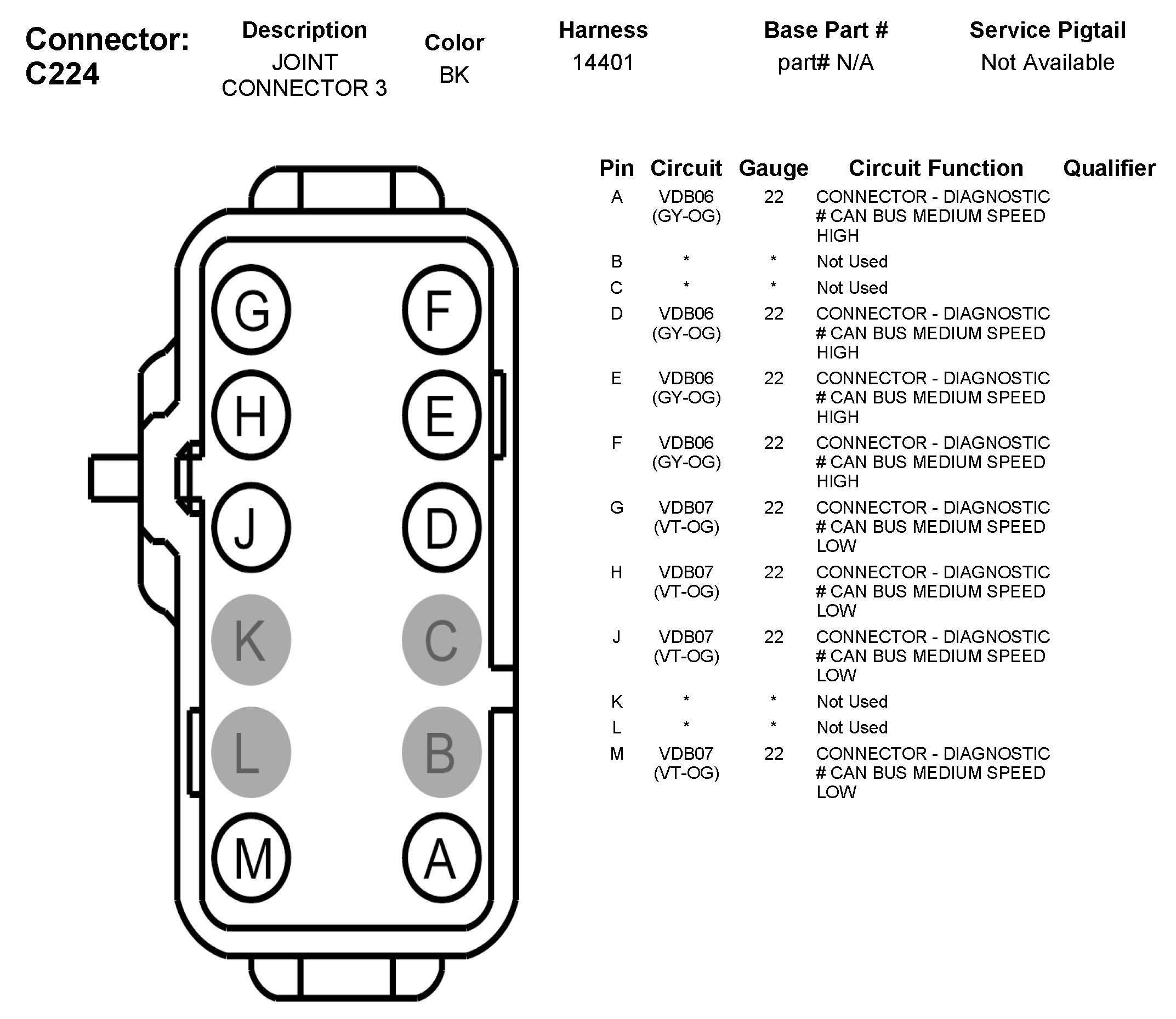 Connector: C224

| Description | Color | Harness | Base Part # | Service Pigtail |
|---|---|---|---|---|
| JOINT CONNECTOR 3 | BK | 14401 | part# N/A | Not Available |

G F
H E
J D
K C
L B
M A

| Pin | Circuit | Gauge | Circuit Function | Qualifier |
|---|---|---|---|---|
| A | VDB06 (GY-OG) | 22 | CONNECTOR - DIAGNOSTIC # CAN BUS MEDIUM SPEED HIGH | |
| B | * | * | Not Used | |
| C | * | * | Not Used | |
| D | VDB06 (GY-OG) | 22 | CONNECTOR - DIAGNOSTIC # CAN BUS MEDIUM SPEED HIGH | |
| E | VDB06 (GY-OG) | 22 | CONNECTOR - DIAGNOSTIC # CAN BUS MEDIUM SPEED HIGH | |
| F | VDB06 (GY-OG) | 22 | CONNECTOR - DIAGNOSTIC # CAN BUS MEDIUM SPEED HIGH | |
| G | VDB07 (VT-OG) | 22 | CONNECTOR - DIAGNOSTIC # CAN BUS MEDIUM SPEED LOW | |
| H | VDB07 (VT-OG) | 22 | CONNECTOR - DIAGNOSTIC # CAN BUS MEDIUM SPEED LOW | |
| J | VDB07 (VT-OG) | 22 | CONNECTOR - DIAGNOSTIC # CAN BUS MEDIUM SPEED LOW | |
| K | * | * | Not Used | |
| L | * | * | Not Used | |
| M | VDB07 (VT-OG) | 22 | CONNECTOR - DIAGNOSTIC # CAN BUS MEDIUM SPEED LOW | |