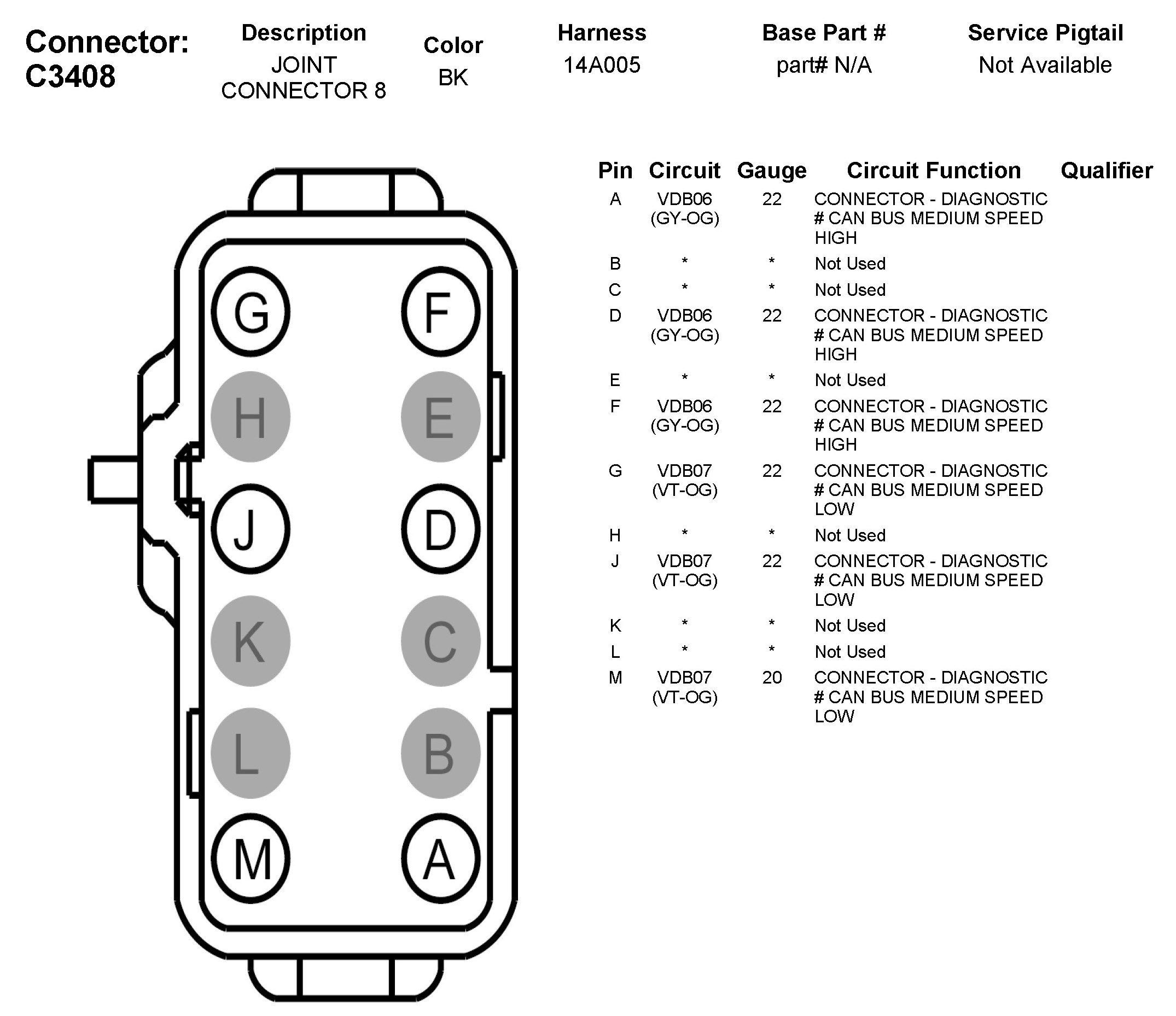 Connector: C3408

| Description | Color | Harness | Base Part # | Service Pigtail |
|---|---|---|---|---|
| JOINT CONNECTOR 8 | BK | 14A005 | part# N/A | Not Available |

G F
H E
J D
K C
L B
M A

| Pin | Circuit | Gauge | Circuit Function | Qualifier |
|---|---|---|---|---|
| A | VDB06 (GY-OG) | 22 | CONNECTOR - DIAGNOSTIC # CAN BUS MEDIUM SPEED HIGH | |
| B | * | * | Not Used | |
| C | * | * | Not Used | |
| D | VDB06 (GY-OG) | 22 | CONNECTOR - DIAGNOSTIC # CAN BUS MEDIUM SPEED HIGH | |
| E | * | * | Not Used | |
| F | VDB06 (GY-OG) | 22 | CONNECTOR - DIAGNOSTIC # CAN BUS MEDIUM SPEED HIGH | |
| G | VDB07 (VT-OG) | 22 | CONNECTOR - DIAGNOSTIC # CAN BUS MEDIUM SPEED LOW | |
| H | * | * | Not Used | |
| J | VDB07 (VT-OG) | 22 | CONNECTOR - DIAGNOSTIC # CAN BUS MEDIUM SPEED LOW | |
| K | * | * | Not Used | |
| L | * | * | Not Used | |
| M | VDB07 (VT-OG) | 20 | CONNECTOR - DIAGNOSTIC # CAN BUS MEDIUM SPEED LOW | |