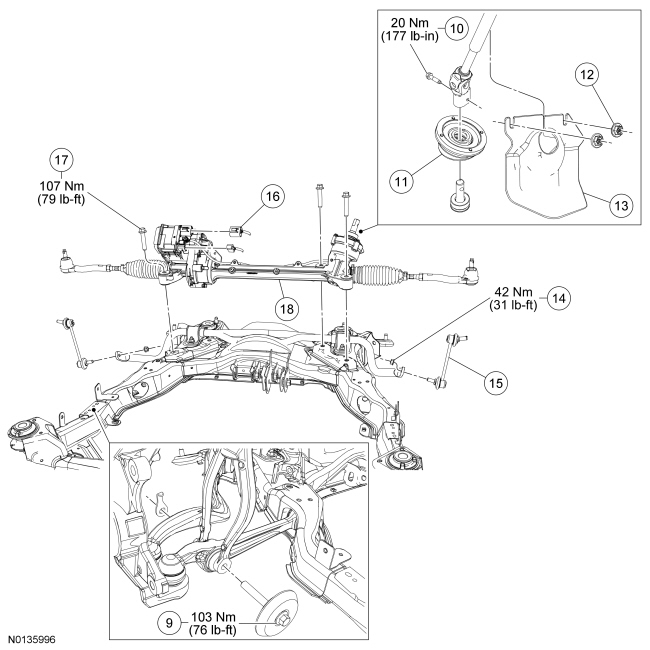 20 Nm
(177 lb-in)
10

12

11

13

17
107 Nm
(79 lb-ft)

16

18

42 Nm
(31 lb-ft)
14

15

9
103 Nm
(76 lb-ft)

N0135996