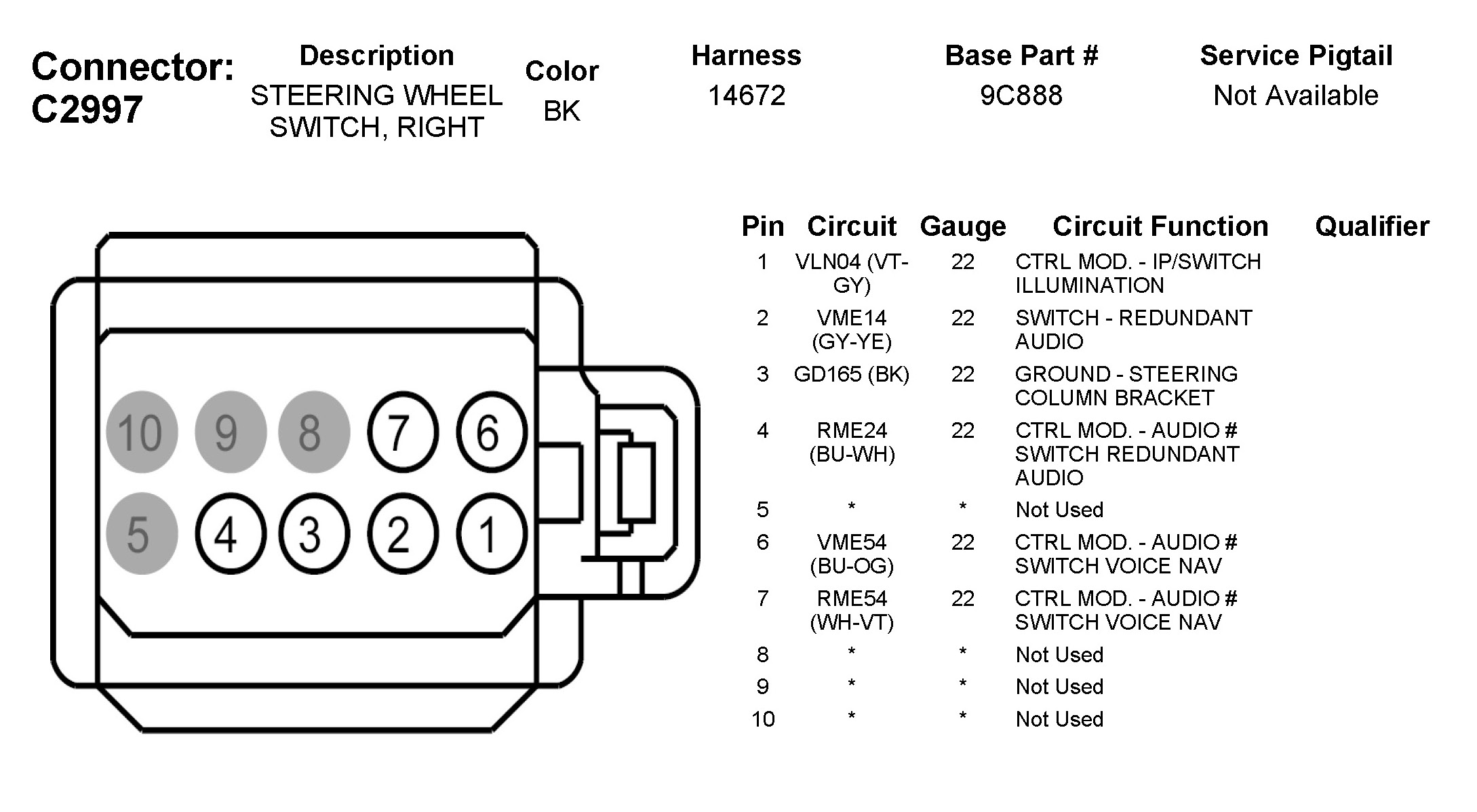 Connector: C2997

| Description | Color | Harness | Base Part # | Service Pigtail |
|---|---|---|---|---|
| STEERING WHEEL SWITCH, RIGHT | BK | 14672 | 9C888 | Not Available |

10 9 8 7 6
5 4 3 2 1

| Pin | Circuit | Gauge | Circuit Function | Qualifier |
|---|---|---|---|---|
| 1 | VLN04 (VT-GY) | 22 | CTRL MOD. - IP/SWITCH ILLUMINATION | |
| 2 | VME14 (GY-YE) | 22 | SWITCH - REDUNDANT AUDIO | |
| 3 | GD165 (BK) | 22 | GROUND - STEERING COLUMN BRACKET | |
| 4 | RME24 (BU-WH) | 22 | CTRL MOD. - AUDIO # SWITCH REDUNDANT AUDIO | |
| 5 | * | * | Not Used | |
| 6 | VME54 (BU-OG) | 22 | CTRL MOD. - AUDIO # SWITCH VOICE NAV | |
| 7 | RME54 (WH-VT) | 22 | CTRL MOD. - AUDIO # SWITCH VOICE NAV | |
| 8 | * | * | Not Used | |
| 9 | * | * | Not Used | |
| 10 | * | * | Not Used | |