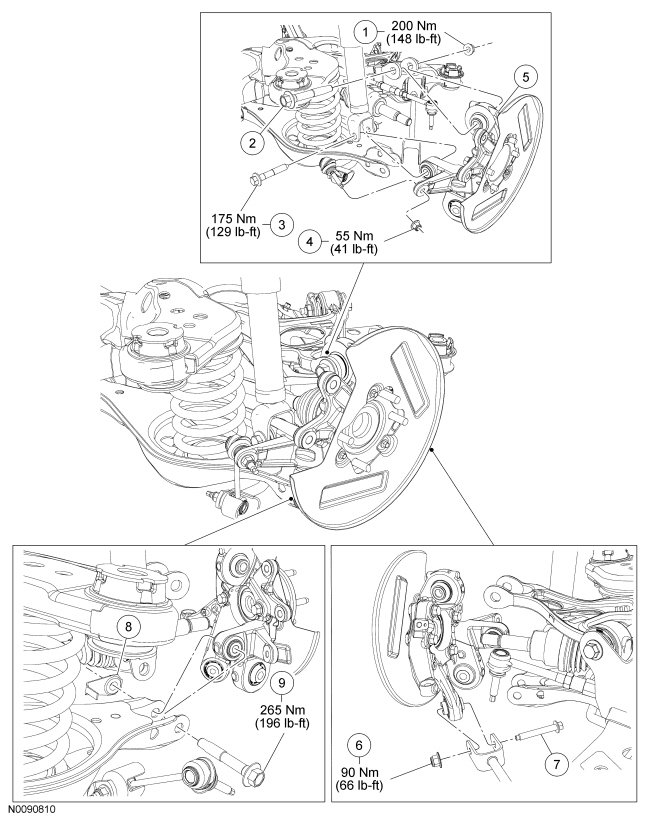 1 200 Nm (148 lb-ft)

5

2

175 Nm (129 lb-ft) 3

4 55 Nm (41 lb-ft)

8

9 265 Nm (196 lb-ft)

6 90 Nm (66 lb-ft)

7

N0090810