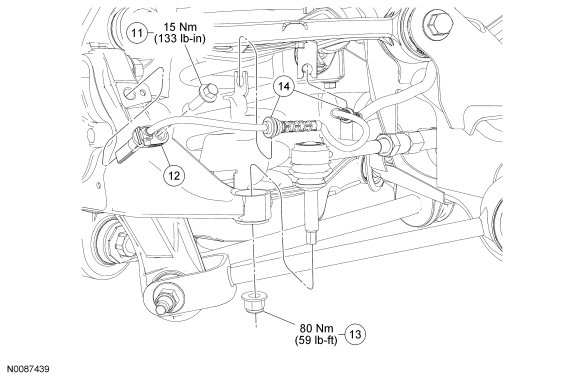 11
15 Nm
(133 lb-in)

14

12

80 Nm
(59 lb-ft)
13

N0087439