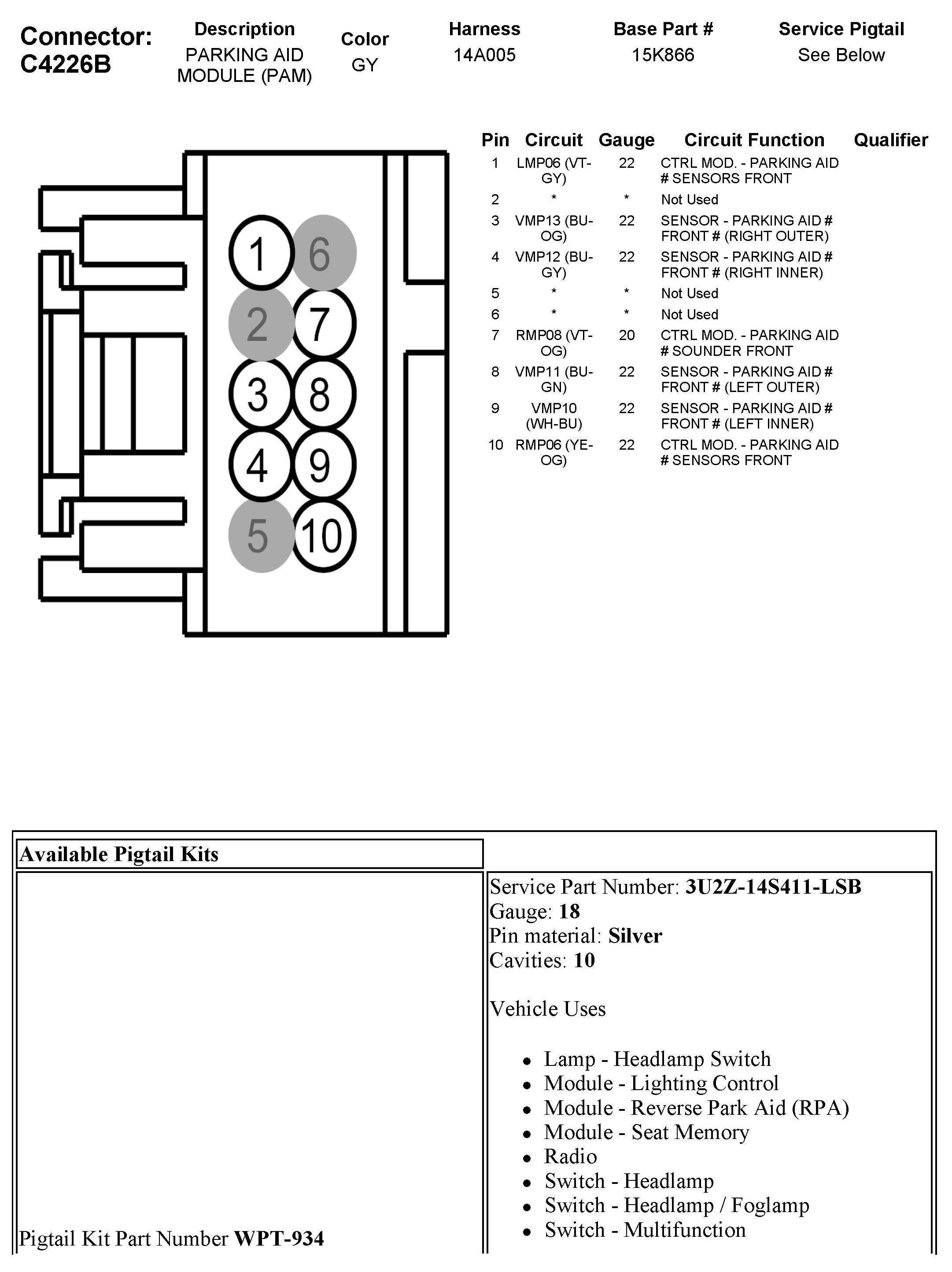 Connector: C4226B

| Description | Color | Harness | Base Part # | Service Pigtail |
|---|---|---|---|---|
| PARKING AID MODULE (PAM) | GY | 14A005 | 15K866 | See Below |

1 6
2 7
3 8
4 9
5 10

| Pin | Circuit | Gauge | Circuit Function | Qualifier |
|---|---|---|---|---|
| 1 | LMP06 (VT-GY) | 22 | CTRL MOD. - PARKING AID # SENSORS FRONT | |
| 2 | * | * | Not Used | |
| 3 | VMP13 (BU-OG) | 22 | SENSOR - PARKING AID # FRONT # (RIGHT OUTER) | |
| 4 | VMP12 (BU-GY) | 22 | SENSOR - PARKING AID # FRONT # (RIGHT INNER) | |
| 5 | * | * | Not Used | |
| 6 | * | * | Not Used | |
| 7 | RMP08 (VT-OG) | 20 | CTRL MOD. - PARKING AID # SOUNDER FRONT | |
| 8 | VMP11 (BU-GN) | 22 | SENSOR - PARKING AID # FRONT # (LEFT OUTER) | |
| 9 | VMP10 (WH-BU) | 22 | SENSOR - PARKING AID # FRONT # (LEFT INNER) | |
| 10 | RMP06 (YE-OG) | 22 | CTRL MOD. - PARKING AID # SENSORS FRONT | |

Available Pigtail Kits

Pigtail Kit Part Number **WPT-934**

Service Part Number: **3U2Z-14S411-LSB**
Gauge: **18**
Pin material: **Silver**
Cavities: **10**

Vehicle Uses

- Lamp - Headlamp Switch
- Module - Lighting Control
- Module - Reverse Park Aid (RPA)
- Module - Seat Memory
- Radio
- Switch - Headlamp
- Switch - Headlamp / Foglamp
- Switch - Multifunction