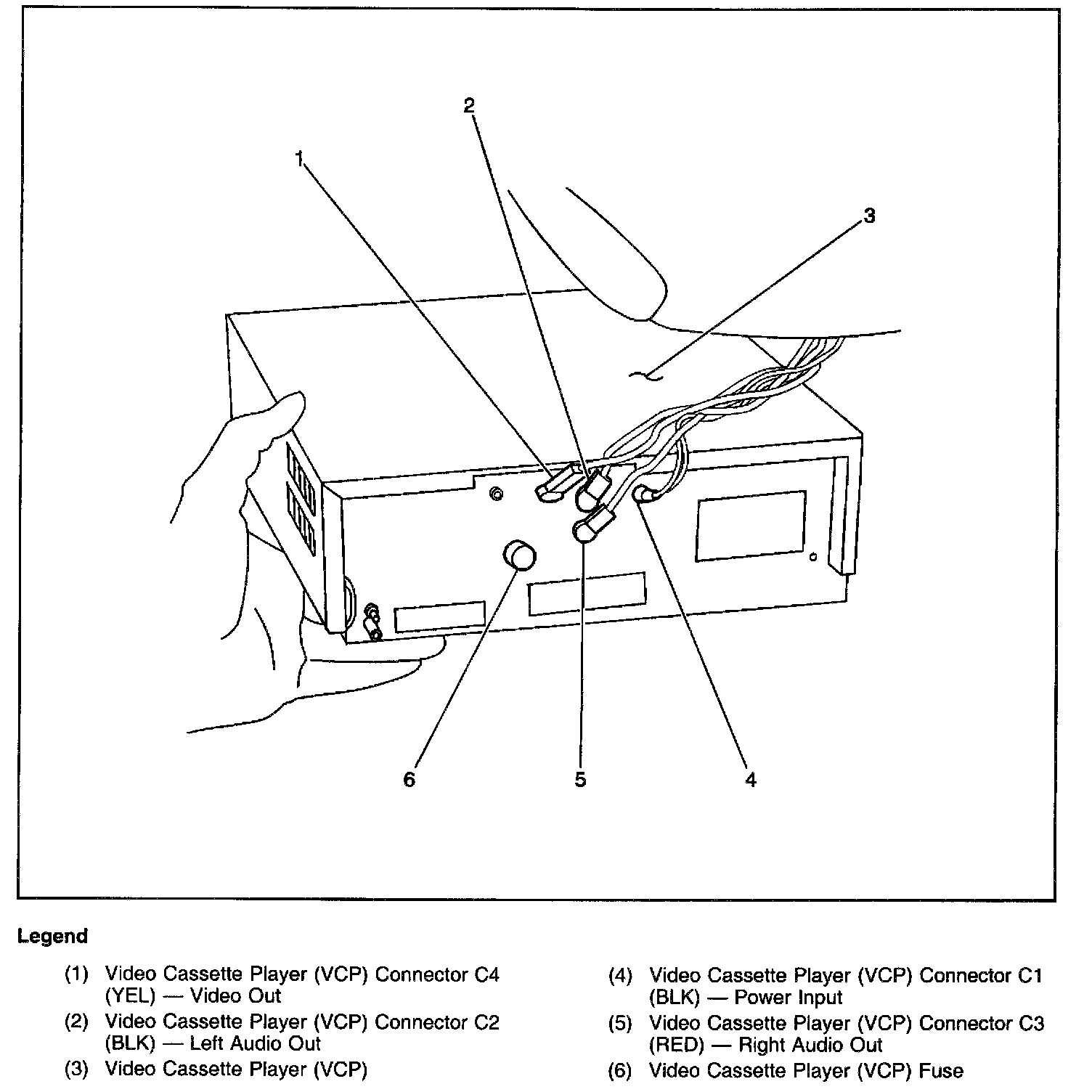 2
1
3
6
5
4

Legend

(1) Video Cassette Player (VCP) Connector C4 (YEL) — Video Out
(2) Video Cassette Player (VCP) Connector C2 (BLK) — Left Audio Out
(3) Video Cassette Player (VCP)

(4) Video Cassette Player (VCP) Connector C1 (BLK) — Power Input
(5) Video Cassette Player (VCP) Connector C3 (RED) — Right Audio Out
(6) Video Cassette Player (VCP) Fuse