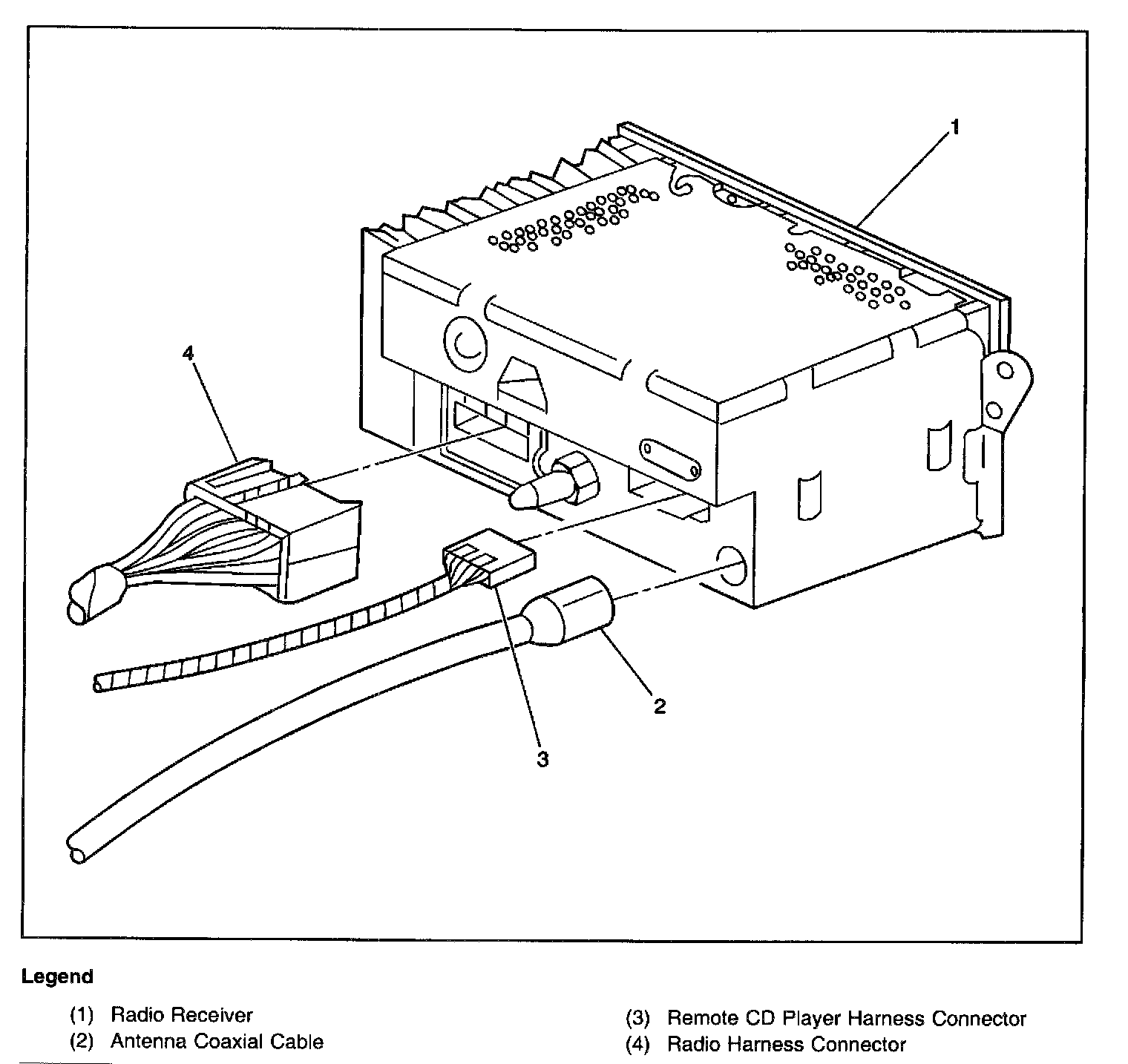 1

4

2

3

Legend

(1) Radio Receiver
(2) Antenna Coaxial Cable

(3) Remote CD Player Harness Connector
(4) Radio Harness Connector