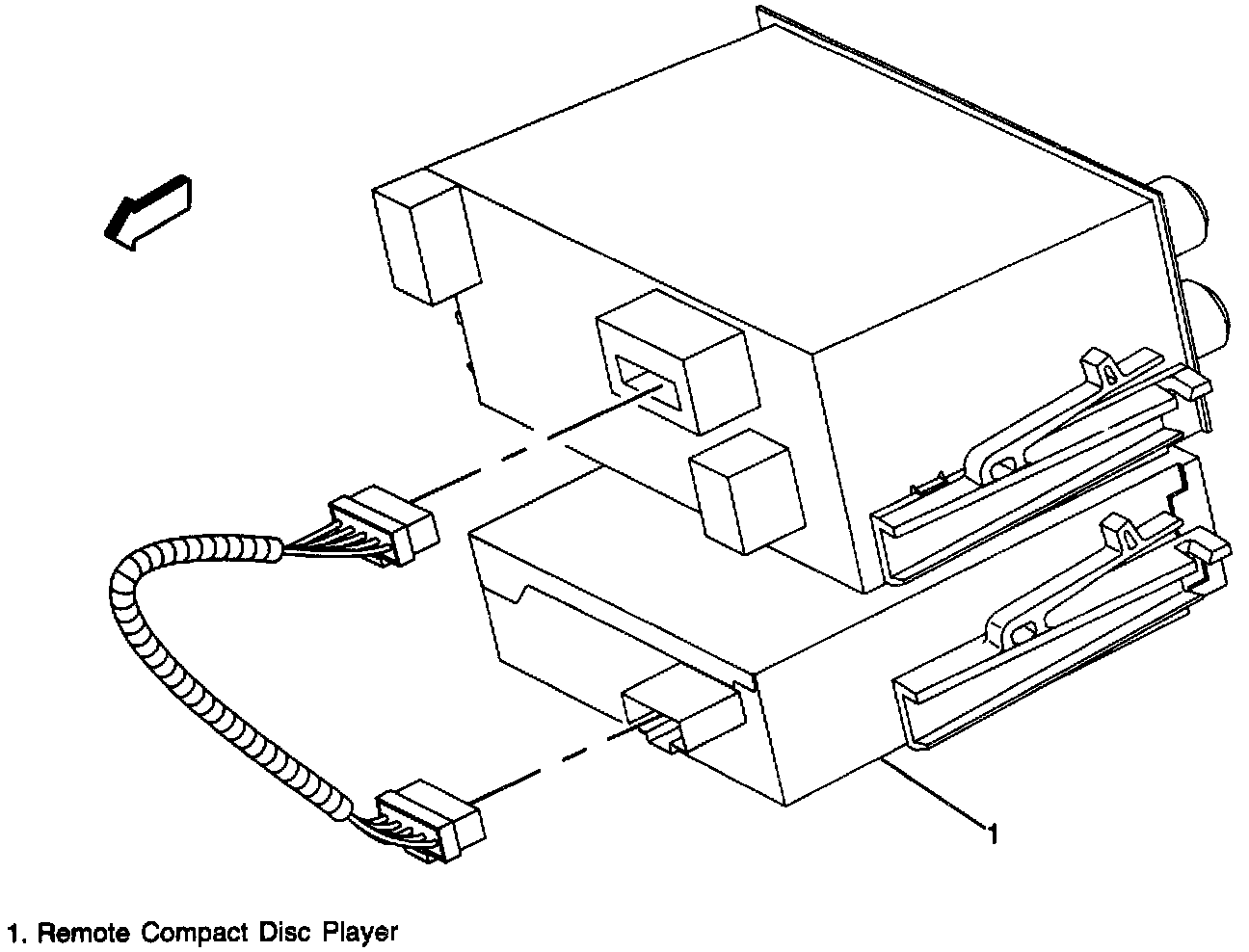 1

1. Remote Compact Disc Player